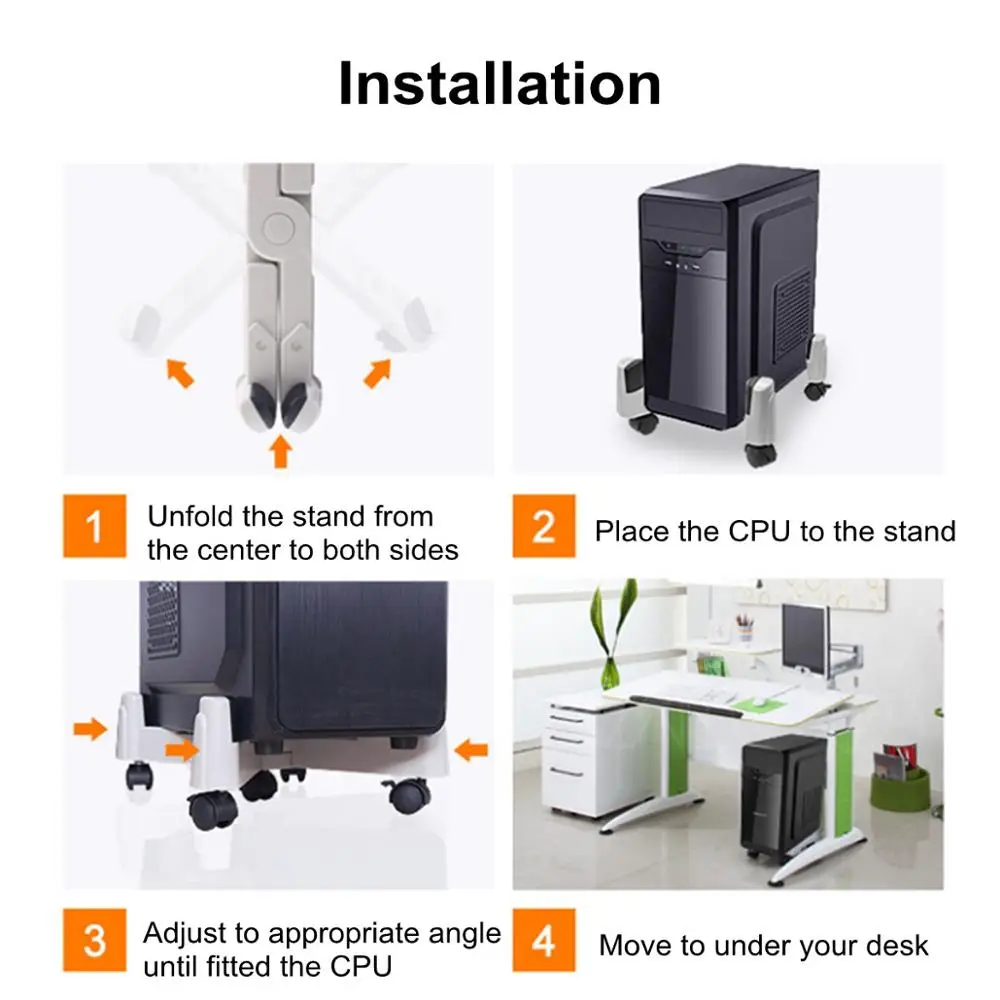 Installation

1 Unfold the stand from the center to both sides

2 Place the CPU to the stand

3 Adjust to appropriate angle until fitted the CPU

4 Move to under your desk