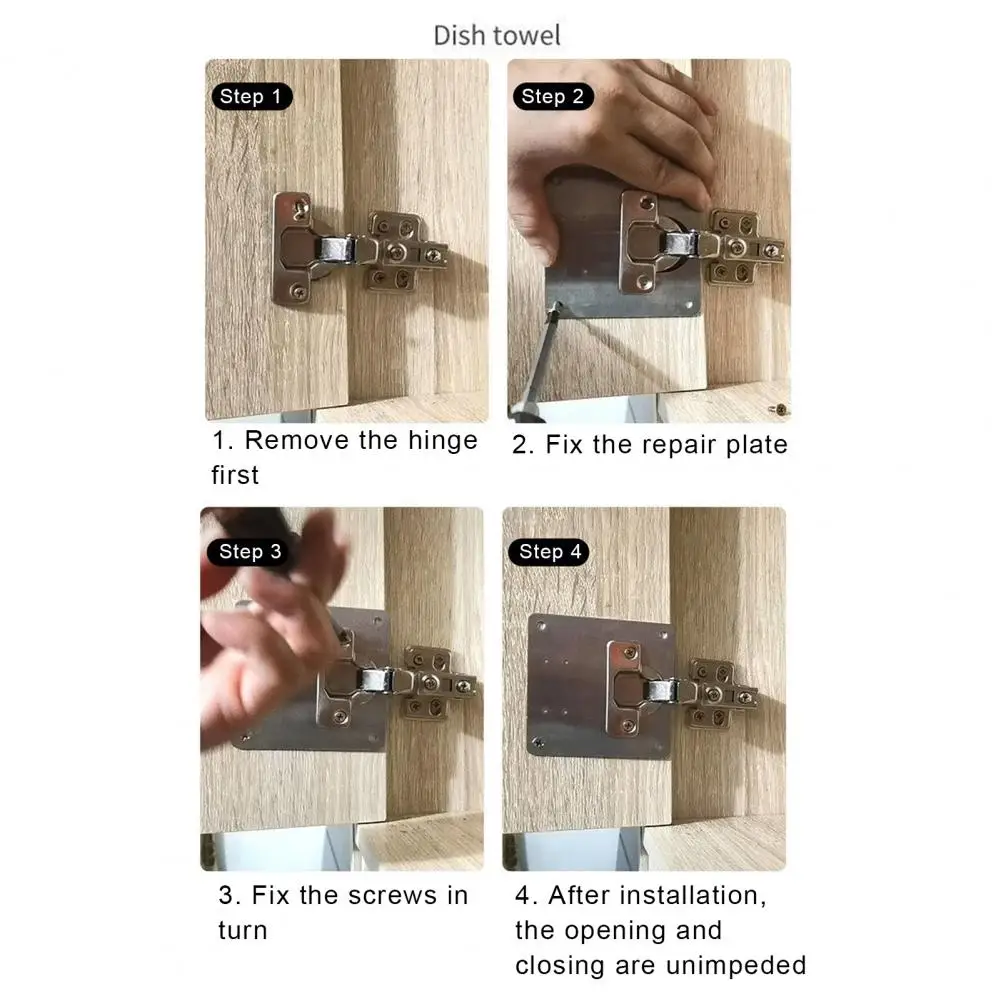 Dish towel

Step 1

1. Remove the hinge first

Step 2

2. Fix the repair plate

Step 3

3. Fix the screws in turn

Step 4

4. After installation, the opening and closing are unimpeded