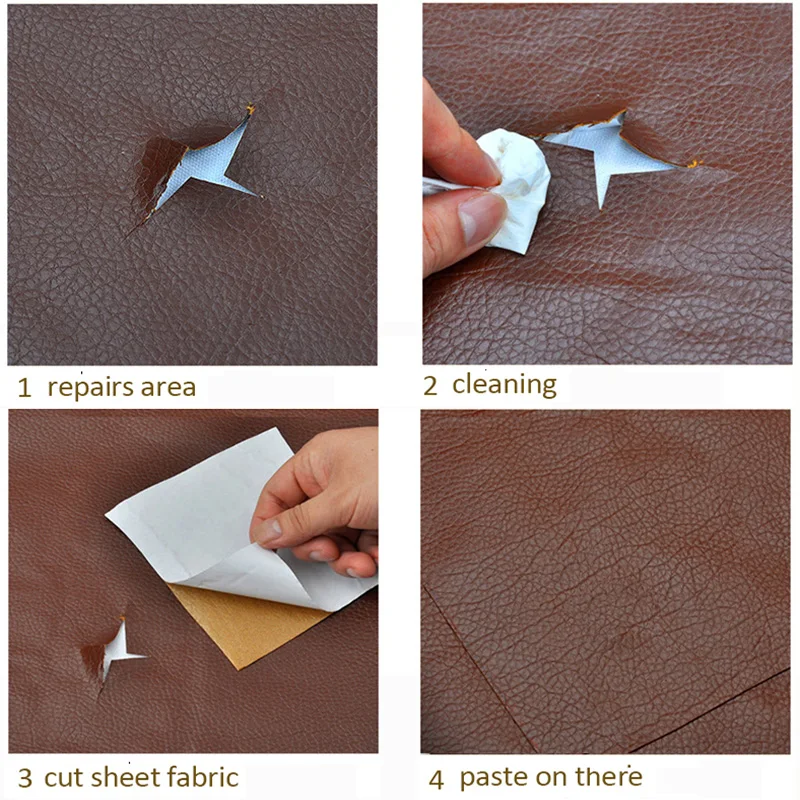 1 repairs area

2 cleaning

3 cut sheet fabric

4 paste on there