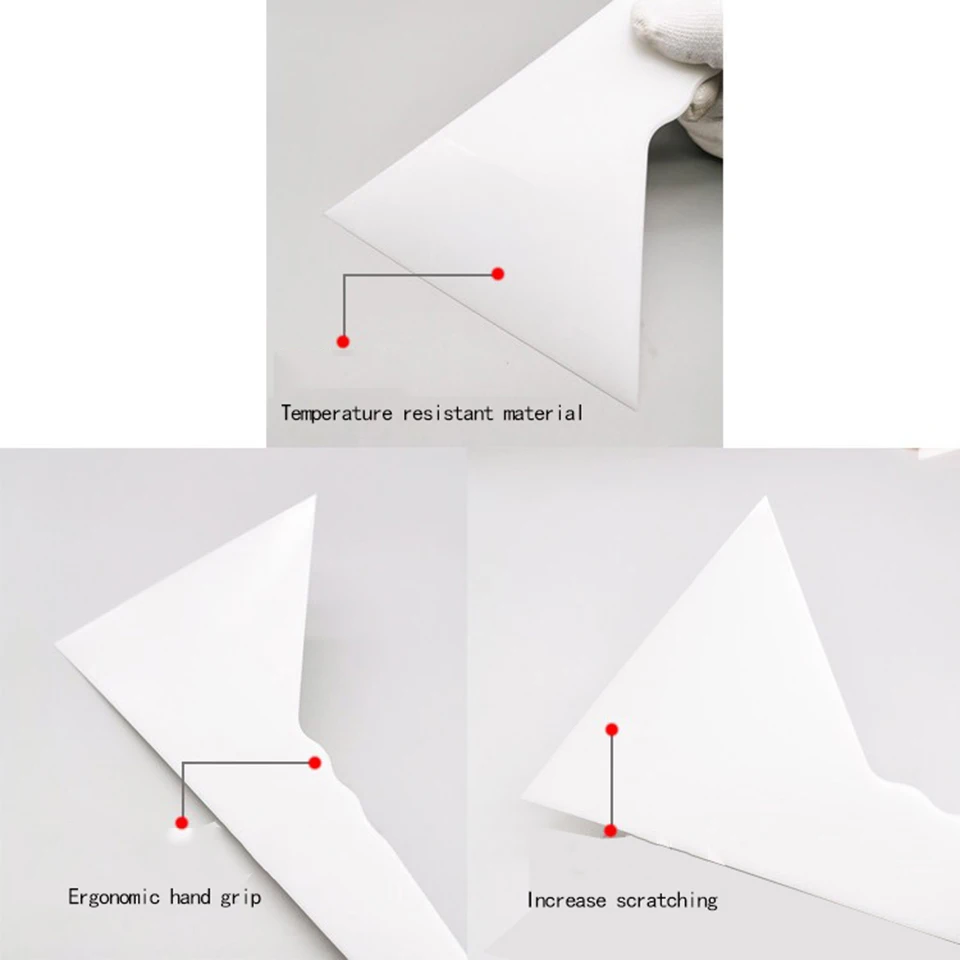 Temperature resistant material

Ergonomic hand grip

Increase scratching