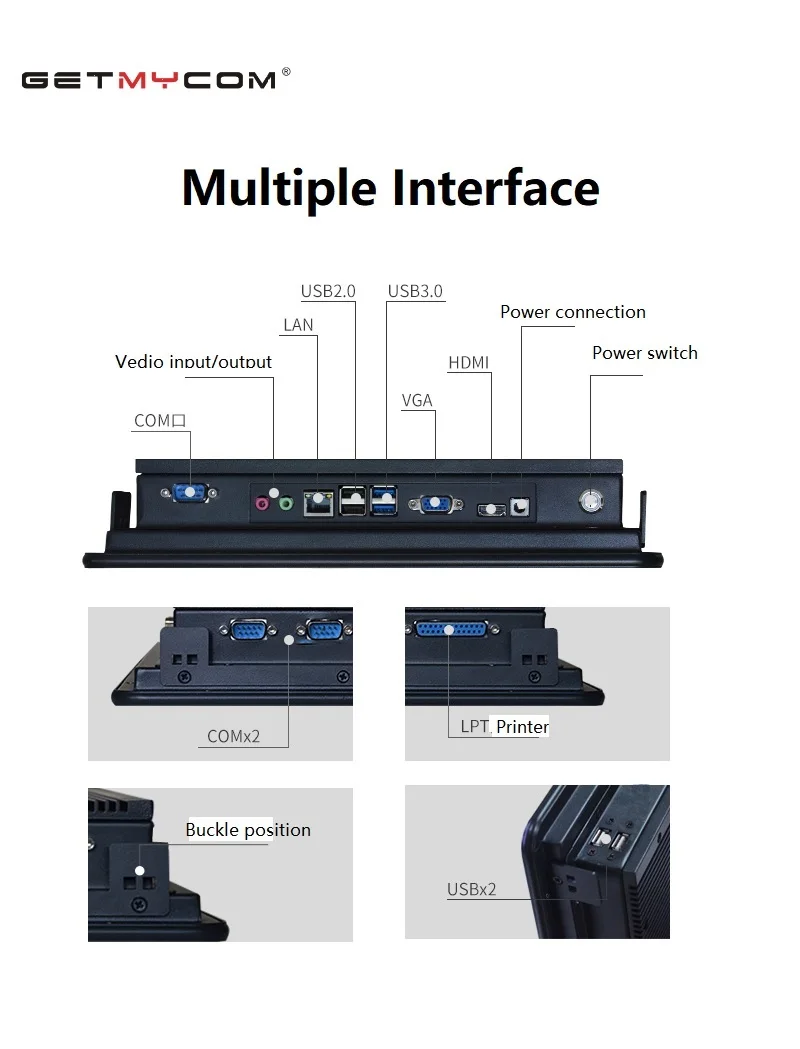 GETMYCOM®

Multiple Interface

USB2.0
USB3.0
LAN
Power connection
Vedio input/output
HDMI
Power switch
VGA
COM口

COMx2

LPT Printer

Buckle position

USBx2