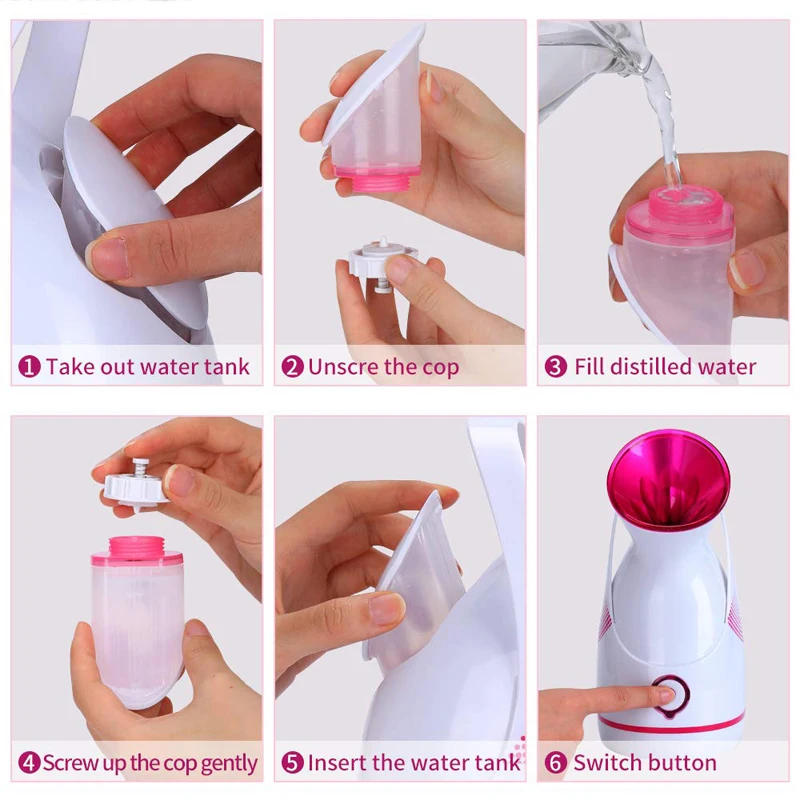 1 Take out water tank

2 Unscre the cop

3 Fill distilled water

4 Screw up the cop gently

5 Insert the water tank

6 Switch button