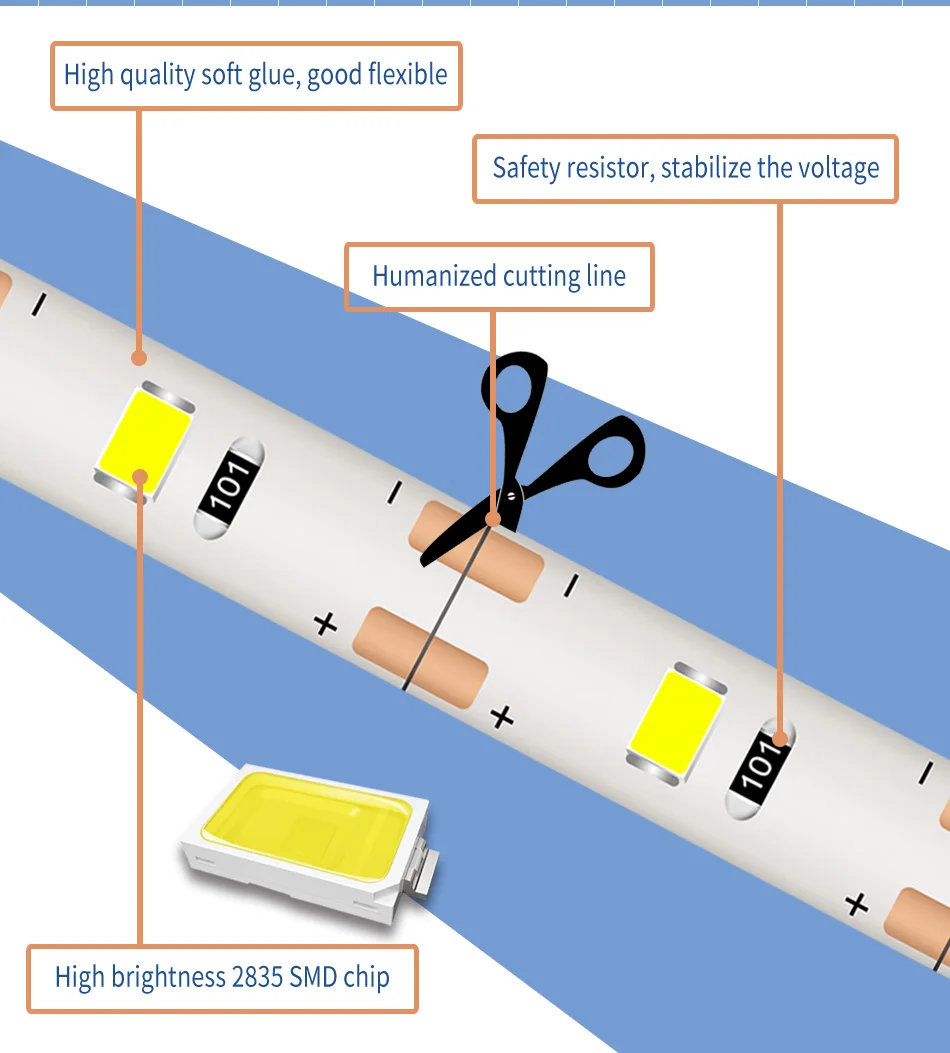 High quality soft glue, good flexible

Safety resistor, stabilize the voltage

Humanized cutting line

-

101

-

-

+

+

101

-

+

High brightness 2835 SMD chip