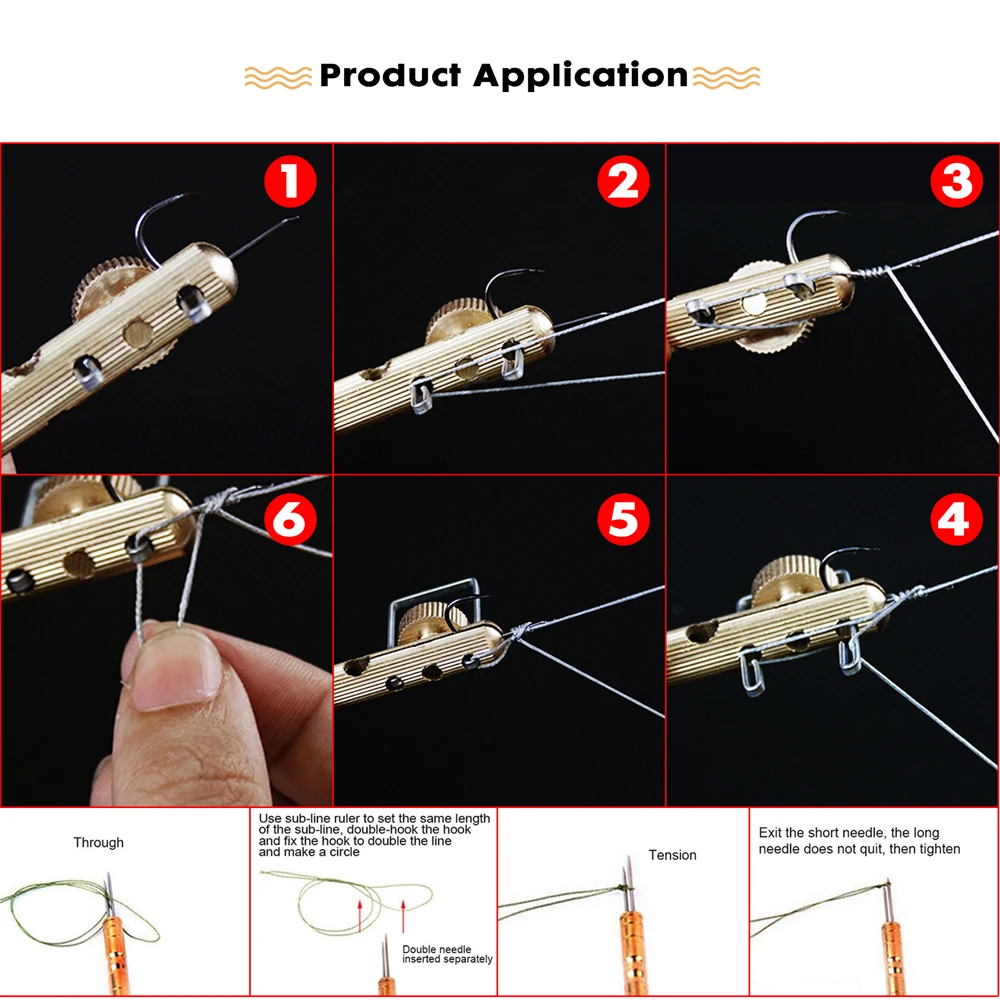 Product Application

1

2

3

6

5

4

Through

Use sub-line ruler to set the same length of the sub-line, double-hook the hook and fix the hook to double the line and make a circle

Double needle inserted separately

Tension

Exit the short needle, the long needle does not quit, then tighten