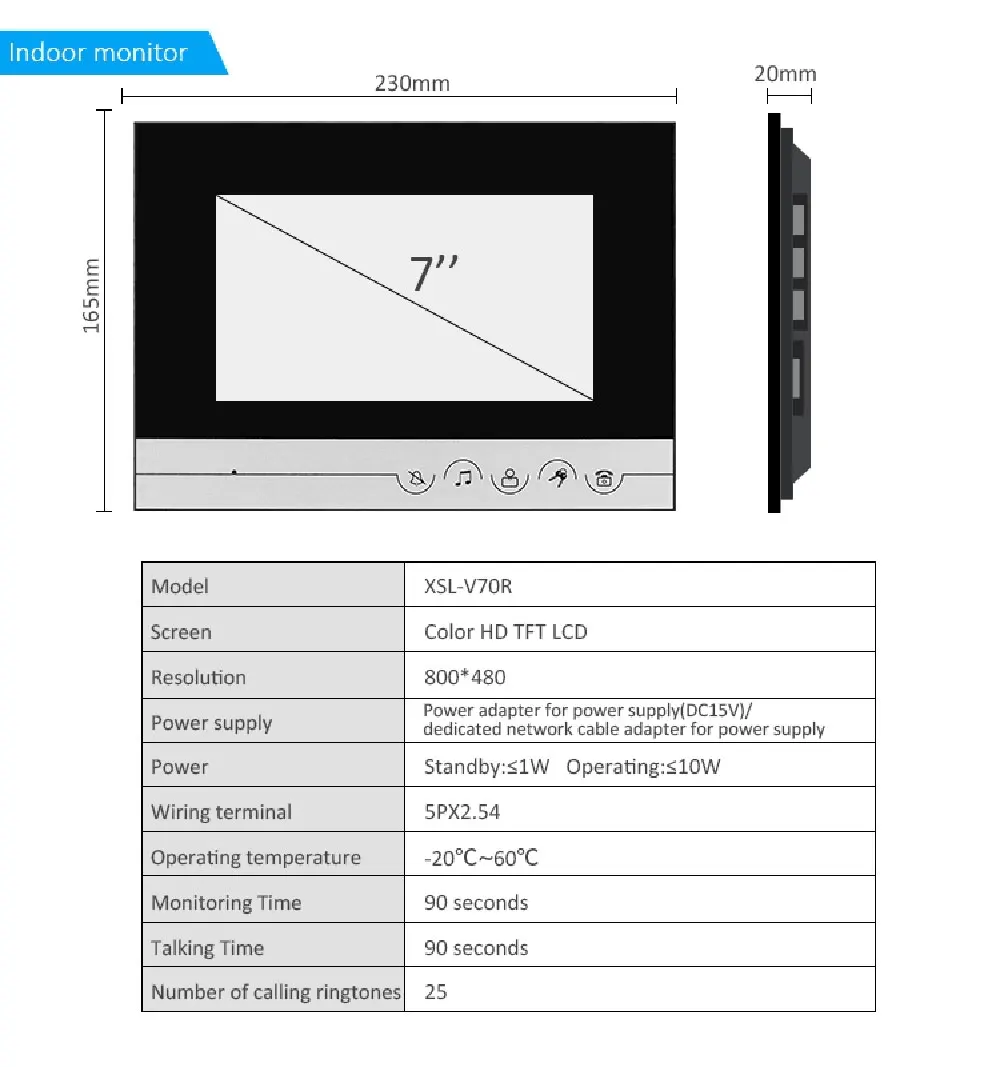 Indoor monitor

230mm

20mm

165mm

7''

| Model | XSL-V70R |
|---|---|
| Screen | Color HD TFT LCD |
| Resolution | 800*480 |
| Power supply | Power adapter for power supply(DC15V)/ dedicated network cable adapter for power supply |
| Power | Standby:≤1W Operating:≤10W |
| Wiring terminal | 5PX2.54 |
| Operating temperature | -20℃~60℃ |
| Monitoring Time | 90 seconds |
| Talking Time | 90 seconds |
| Number of calling ringtones | 25 |