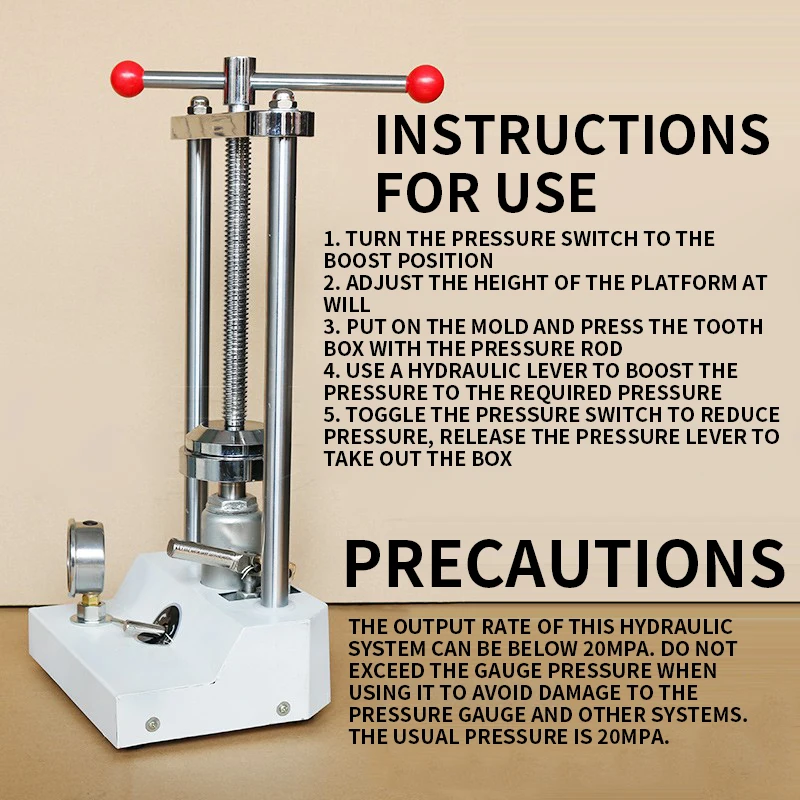 INSTRUCTIONS FOR USE

1. TURN THE PRESSURE SWITCH TO THE BOOST POSITION
2. ADJUST THE HEIGHT OF THE PLATFORM AT WILL
3. PUT ON THE MOLD AND PRESS THE TOOTH BOX WITH THE PRESSURE ROD
4. USE A HYDRAULIC LEVER TO BOOST THE PRESSURE TO THE REQUIRED PRESSURE
5. TOGGLE THE PRESSURE SWITCH TO REDUCE PRESSURE, RELEASE THE PRESSURE LEVER TO TAKE OUT THE BOX

PRECAUTIONS

THE OUTPUT RATE OF THIS HYDRAULIC SYSTEM CAN BE BELOW 20MPA. DO NOT EXCEED THE GAUGE PRESSURE WHEN USING IT TO AVOID DAMAGE TO THE PRESSURE GAUGE AND OTHER SYSTEMS. THE USUAL PRESSURE IS 20MPA.