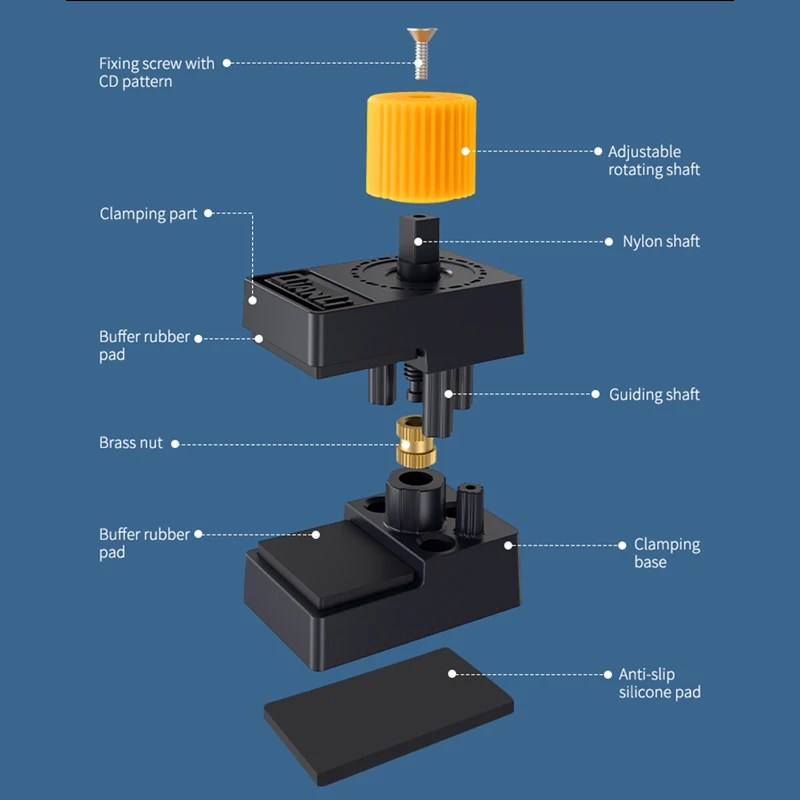 Fixing screw with CD pattern

Adjustable rotating shaft

Clamping part

Nylon shaft

Buffer rubber pad

Guiding shaft

Brass nut

Buffer rubber pad

Clamping base

Anti-slip silicone pad