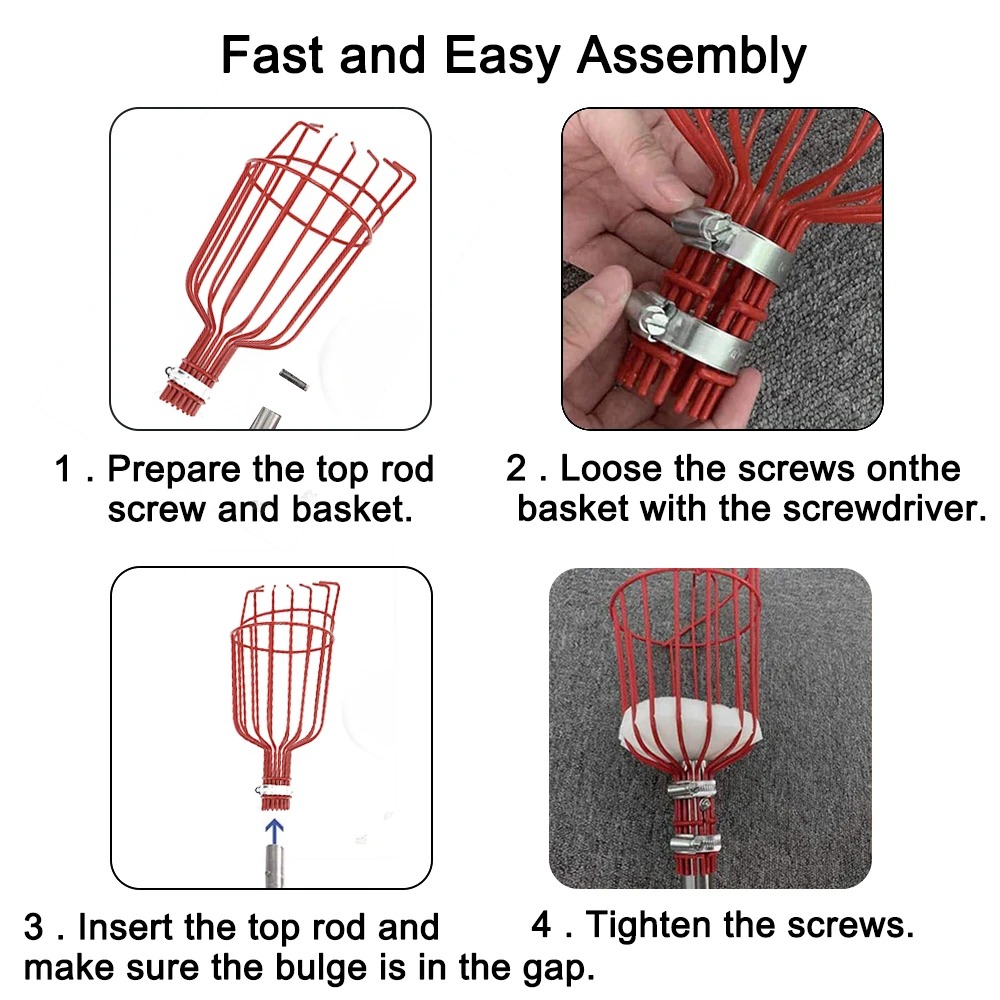 Fast and Easy Assembly

1 . Prepare the top rod screw and basket.

2 . Loose the screws onthe basket with the screwdriver.

3 . Insert the top rod and make sure the bulge is in the gap.

4 . Tighten the screws.