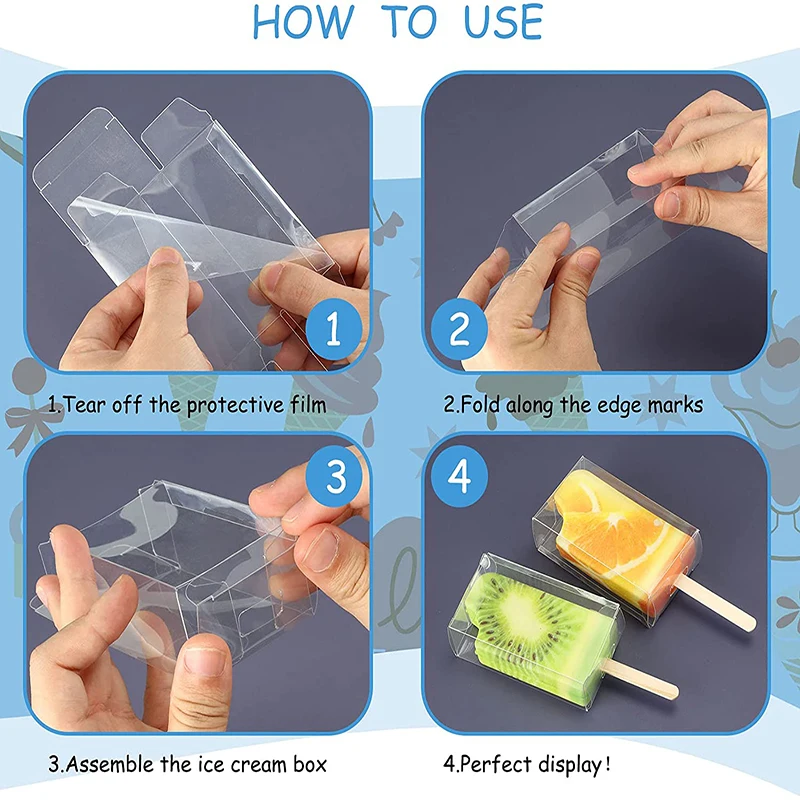 HOW TO USE

1

2

1.Tear off the protective film

2.Fold along the edge marks

3

4

3.Assemble the ice cream box

4.Perfect display!