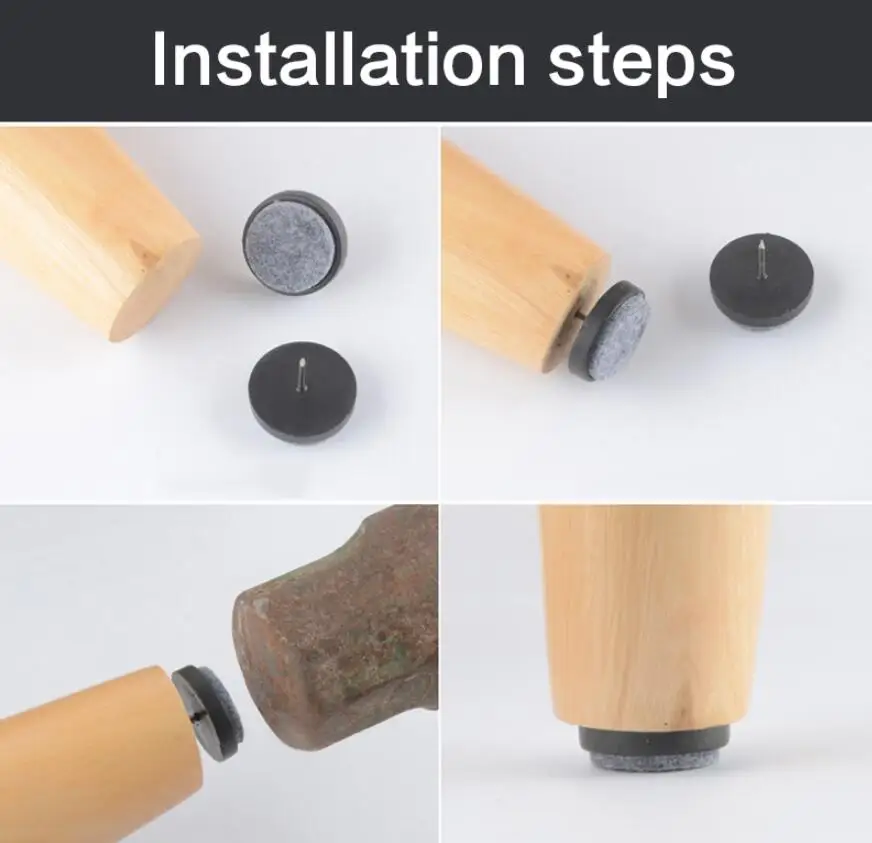 Installation steps