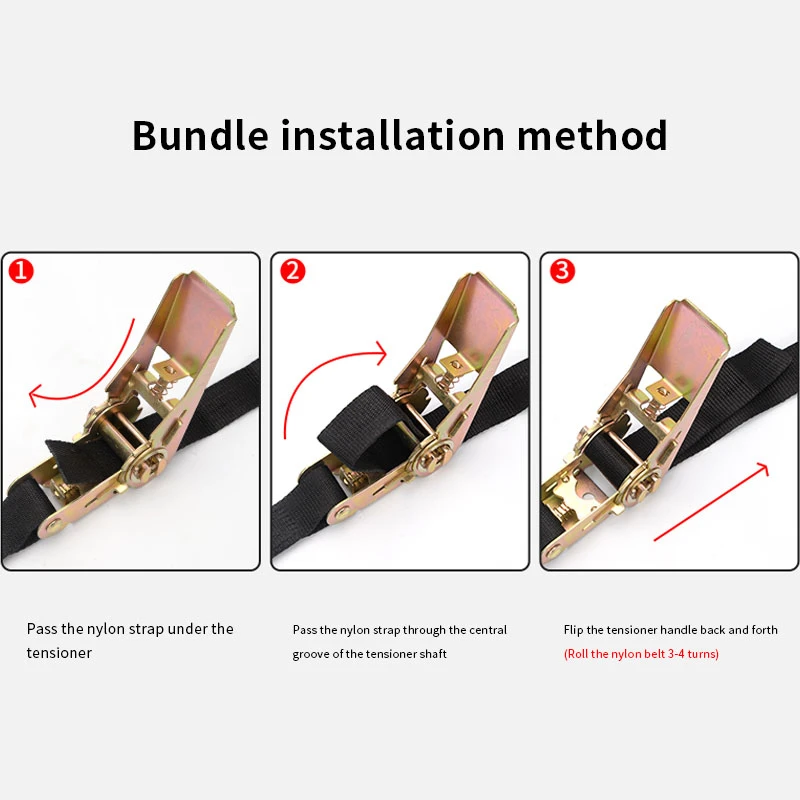 Bundle installation method

1

2

3

Pass the nylon strap under the tensioner

Pass the nylon strap through the central groove of the tensioner shaft

Flip the tensioner handle back and forth (Roll the nylon belt 3-4 turns)