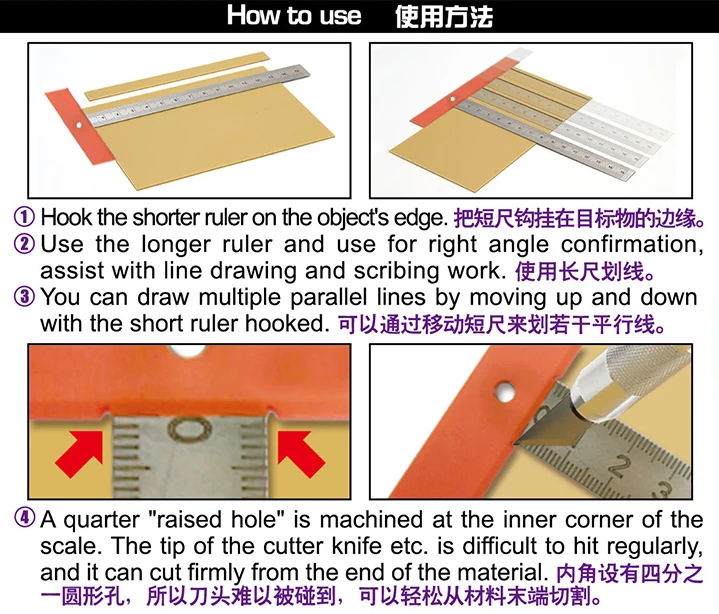 How to use 使用方法

① Hook the shorter ruler on the object's edge. 把短尺钩挂在目标物的边缘。
② Use the longer ruler and use for right angle confirmation, assist with line drawing and scribing work. 使用长尺划线。
③ You can draw multiple parallel lines by moving up and down with the short ruler hooked. 可以通过移动短尺来划若干平行线。

0

2 3

④ A quarter "raised hole" is machined at the inner corner of the scale. The tip of the cutter knife etc. is difficult to hit regularly, and it can cut firmly from the end of the material. 内角设有四分之一圆形孔，所以刀头难以被碰到，可以轻松从材料末端切割。