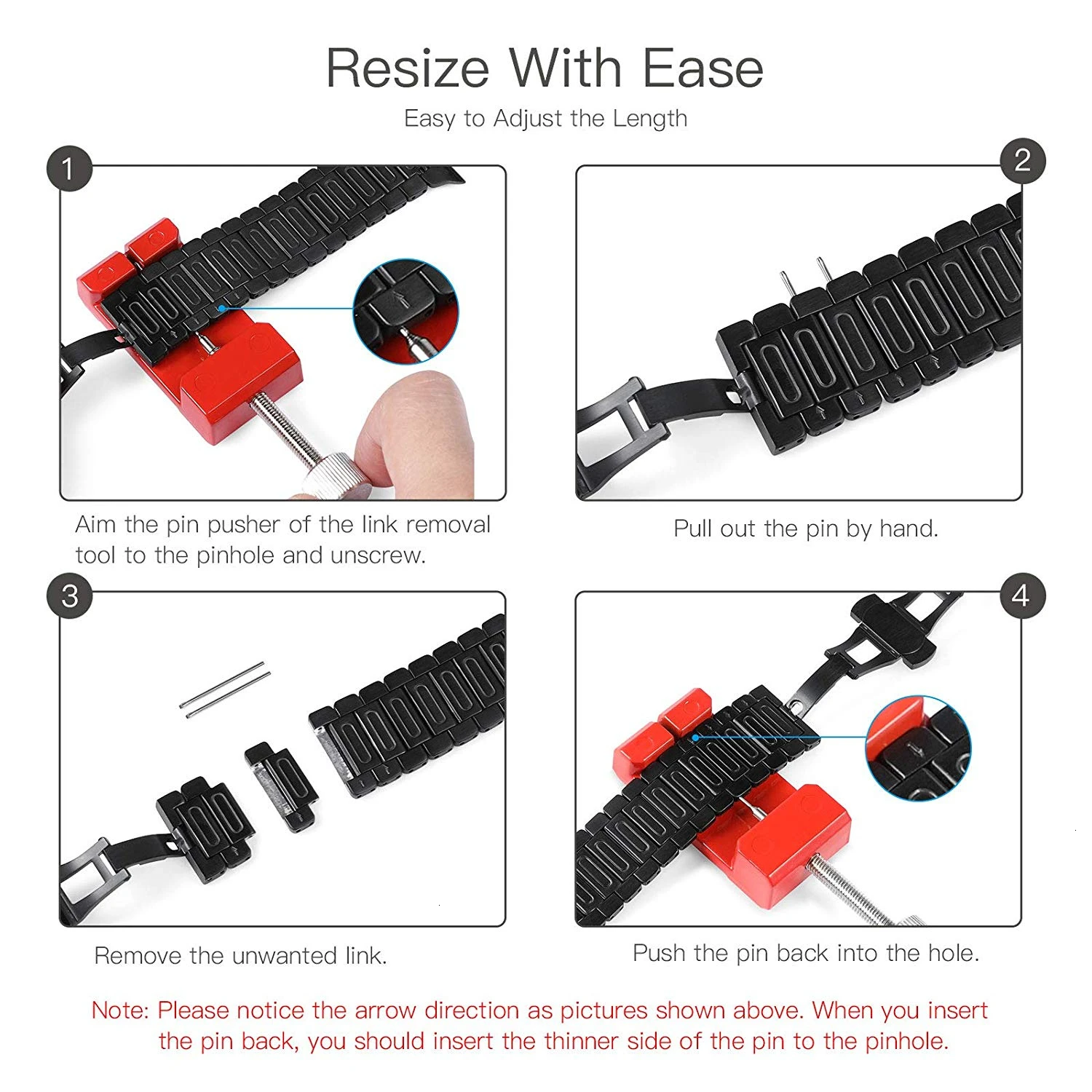 Resize With Ease

Easy to Adjust the Length

1

Aim the pin pusher of the link removal tool to the pinhole and unscrew.

2

Pull out the pin by hand.

3

Remove the unwanted link.

4

Push the pin back into the hole.

Note: Please notice the arrow direction as pictures shown above. When you insert the pin back, you should insert the thinner side of the pin to the pinhole.