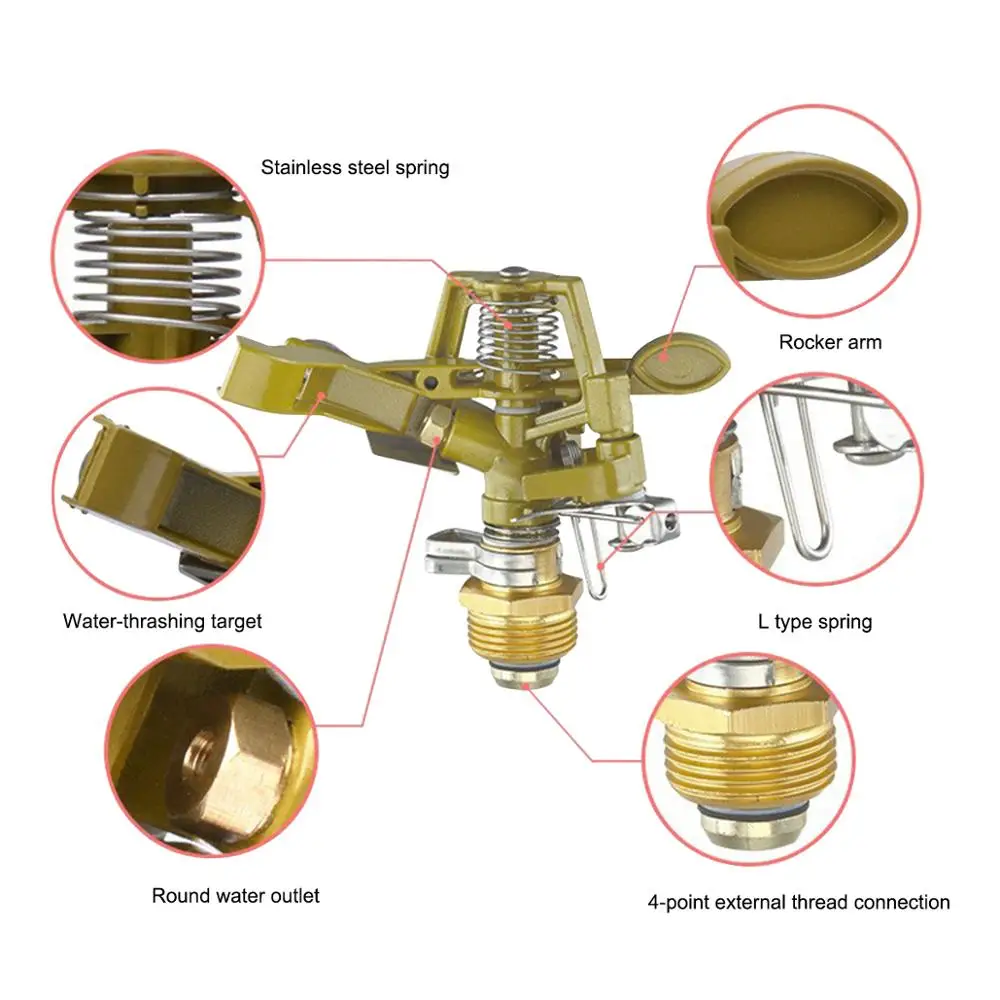 Stainless steel spring

Rocker arm

Water-thrashing target

L type spring

Round water outlet

4-point external thread connection