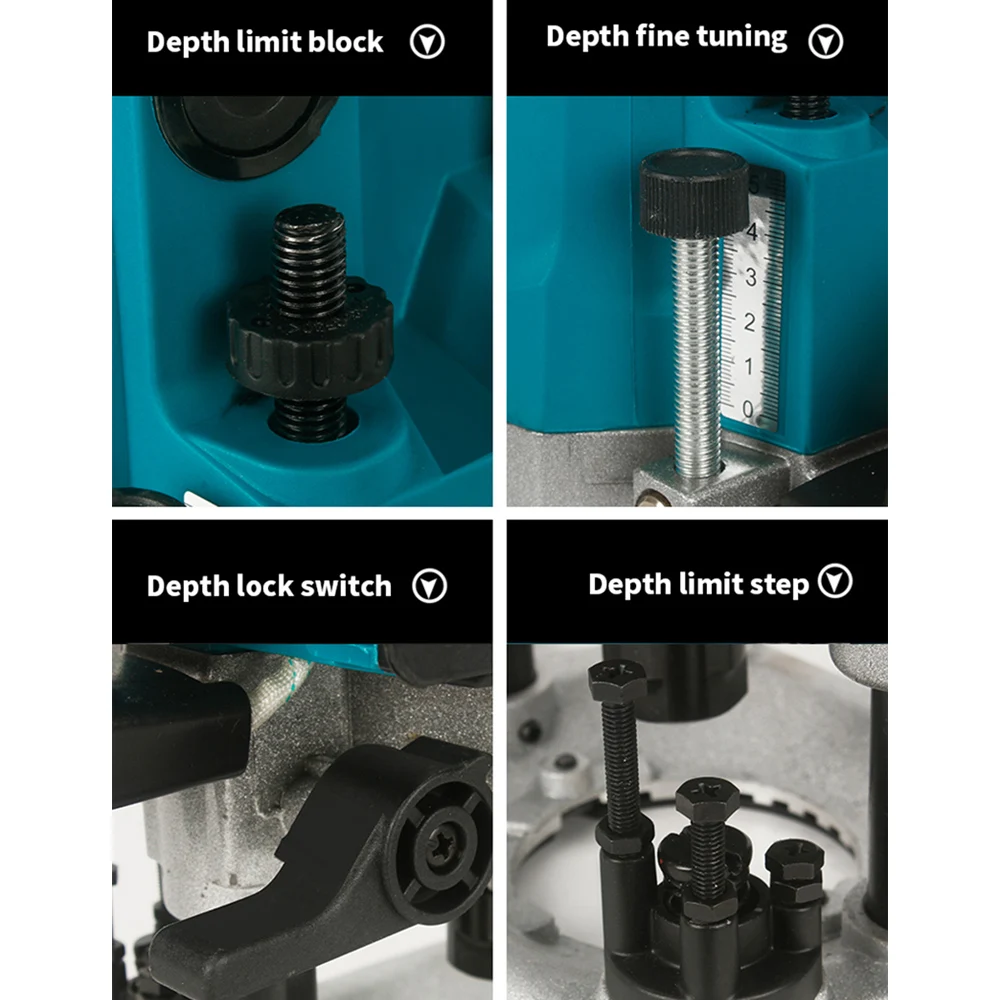 Depth limit block

Depth fine tuning

5
4
3
2
1
0

Depth lock switch

Depth limit step