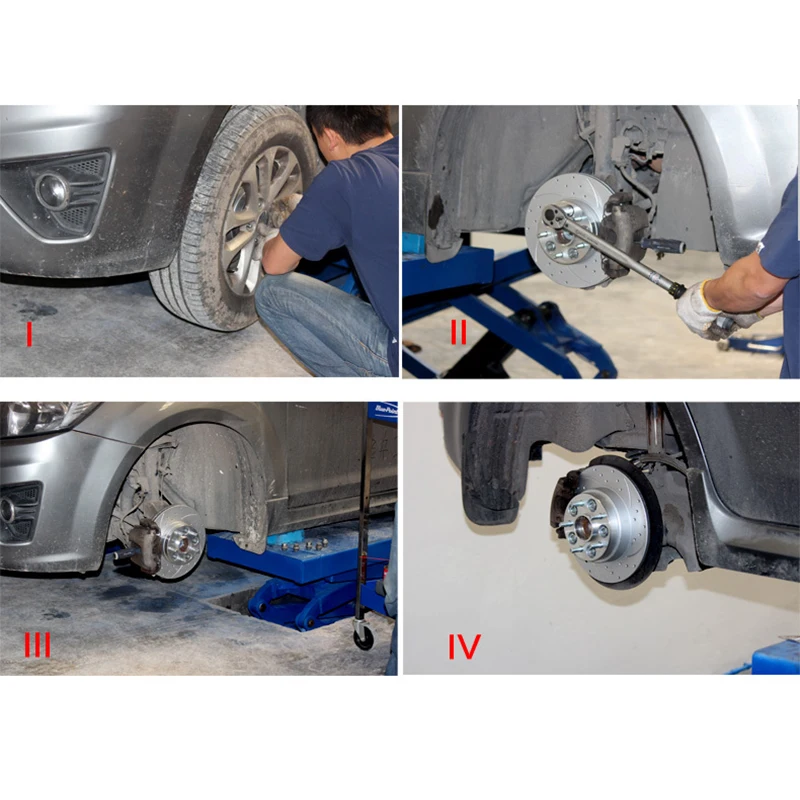 I

II

III

IV