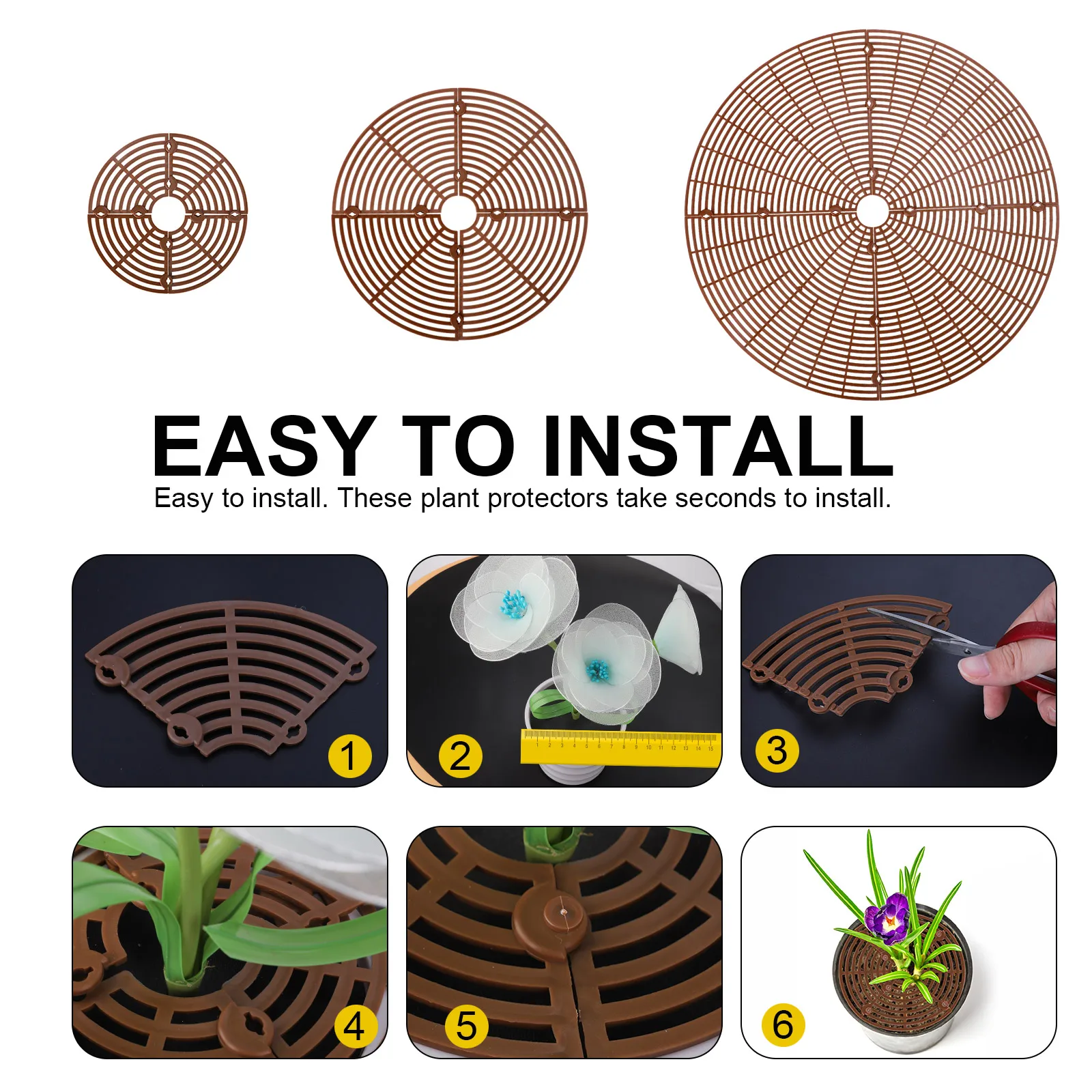 EASY TO INSTALL

Easy to install. These plant protectors take seconds to install.

1

2

1 2 3 4 5 6 7 8 9 10 11 12 13 14 15

3

4

5

6