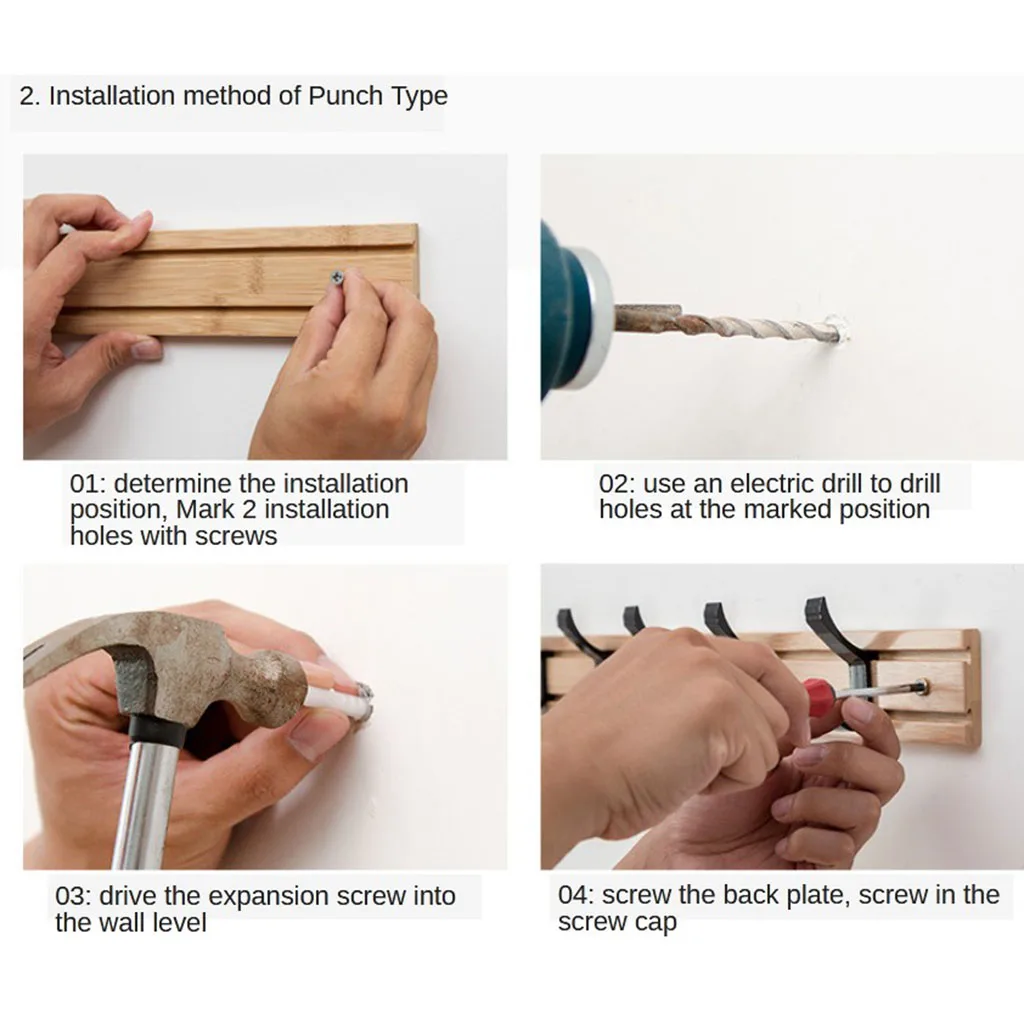 2. Installation method of Punch Type

01: determine the installation position, Mark 2 installation holes with screws

02: use an electric drill to drill holes at the marked position

03: drive the expansion screw into the wall level

04: screw the back plate, screw in the screw cap