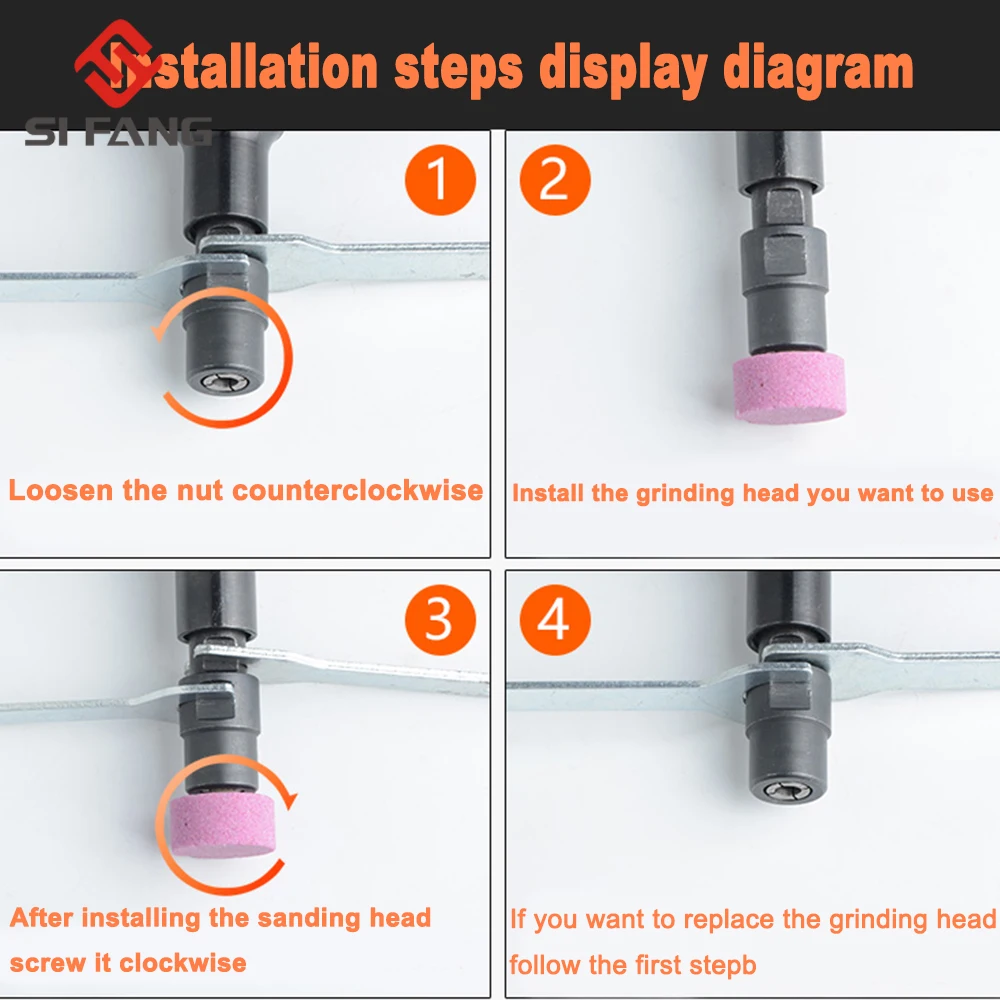 Installation steps display diagram

SI FANG

1

Loosen the nut counterclockwise

2

Install the grinding head you want to use

3

After installing the sanding head screw it clockwise

4

If you want to replace the grinding head follow the first stepb