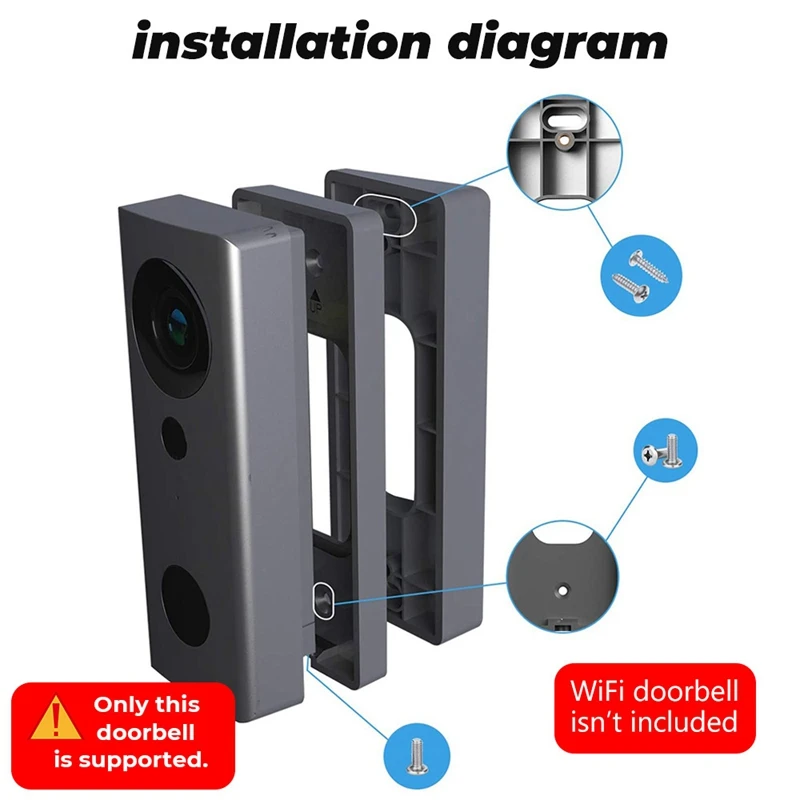 installation diagram

UP

Only this doorbell is supported.

WiFi doorbell isn't included