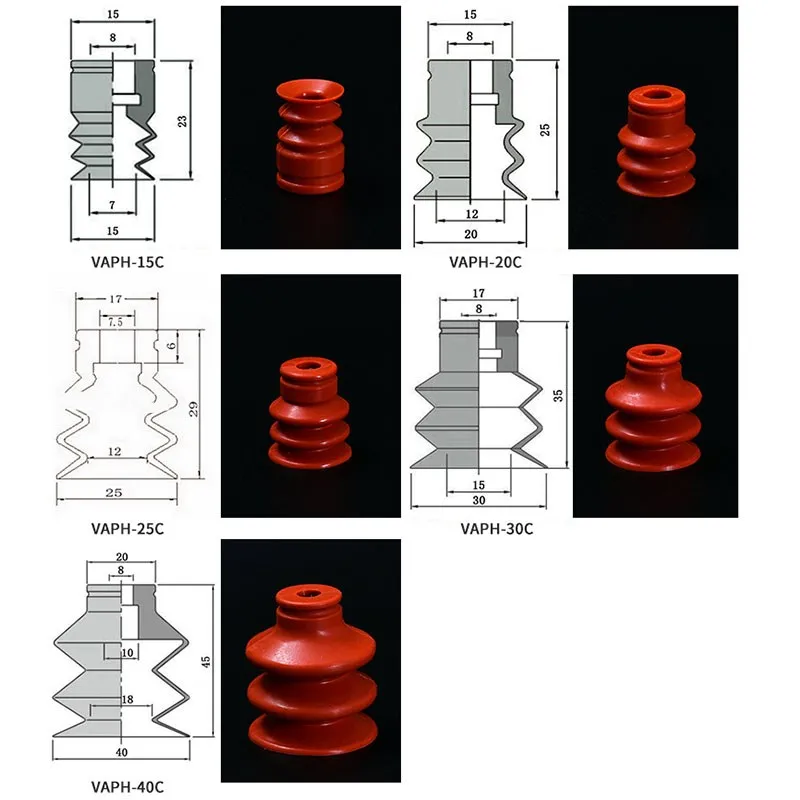 15
8
23
7
15
VAPH-15C

15
8
25
12
20
VAPH-20C

17
7.5
6
29
12
25
VAPH-25C

17
8
35
15
30
VAPH-30C

20
8
10
45
18
40
VAPH-40C