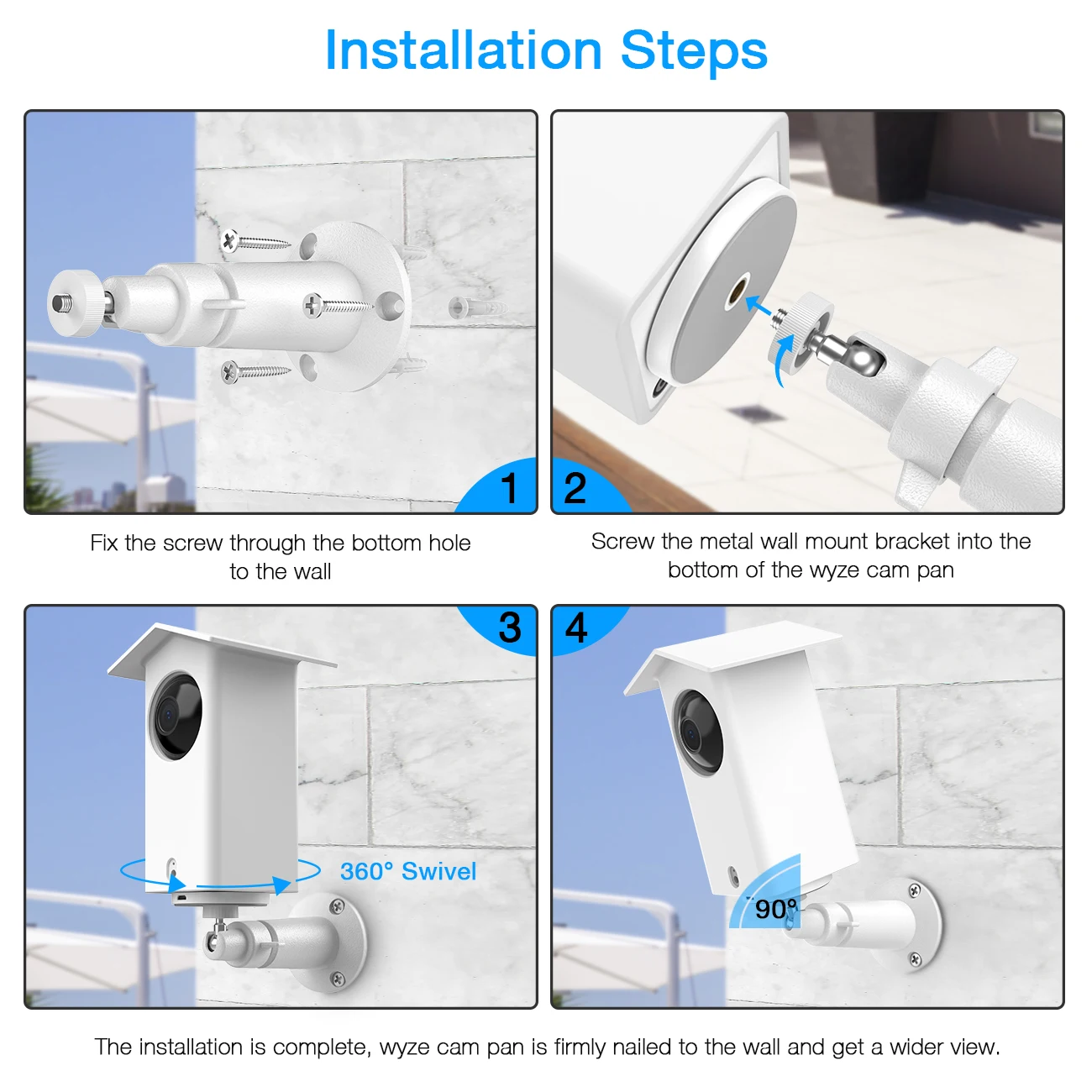 Installation Steps

1

Fix the screw through the bottom hole to the wall

2

Screw the metal wall mount bracket into the bottom of the wyze cam pan

3

360° Swivel

4

90°

The installation is complete, wyze cam pan is firmly nailed to the wall and get a wider view.