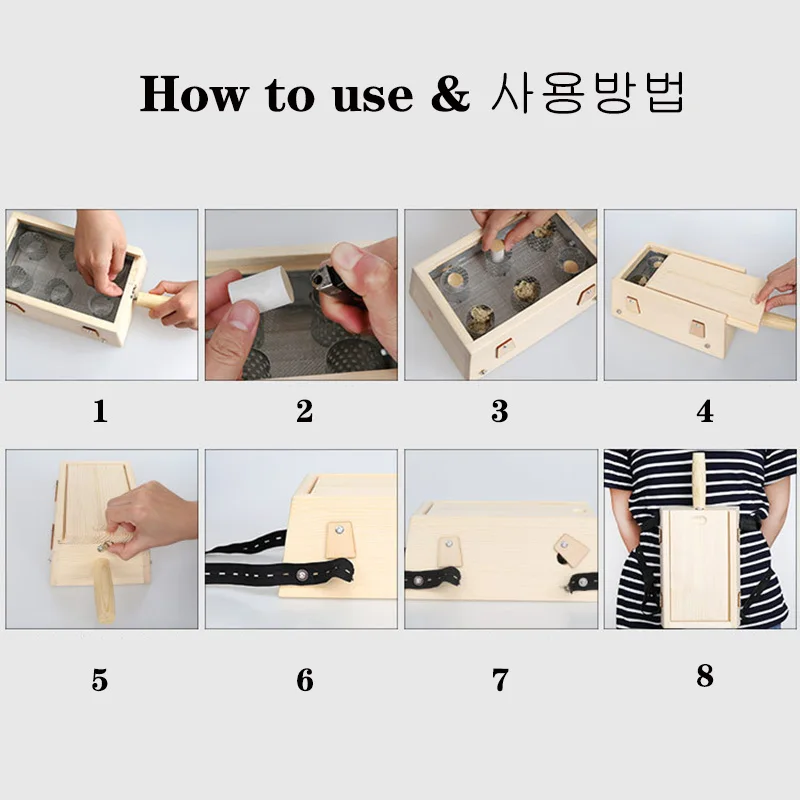 How to use & 사용방법

1

2

3

4

5

6

7

8