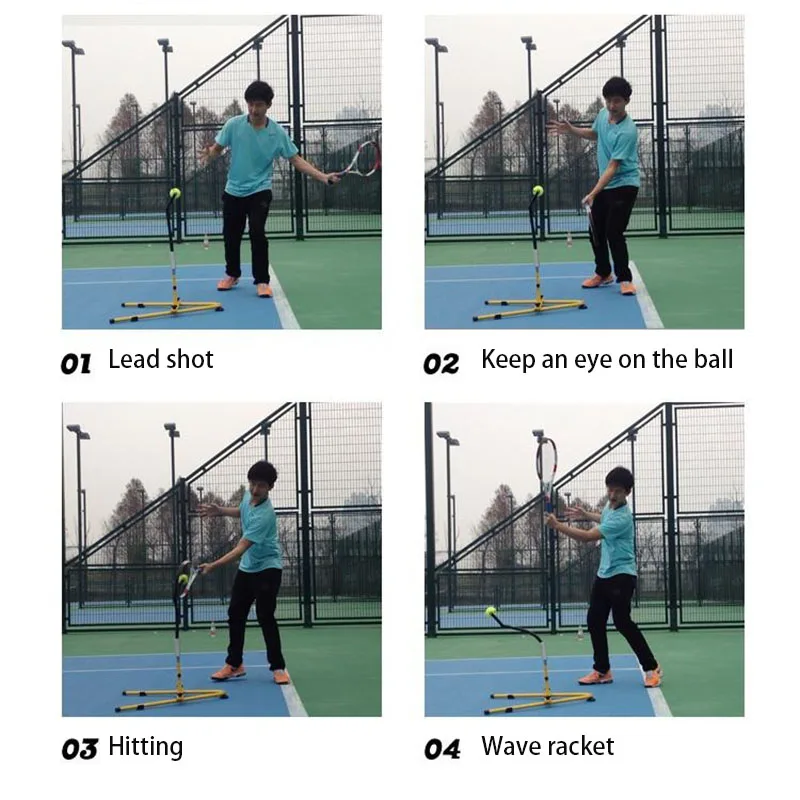 01 Lead shot

02 Keep an eye on the ball

03 Hitting

04 Wave racket