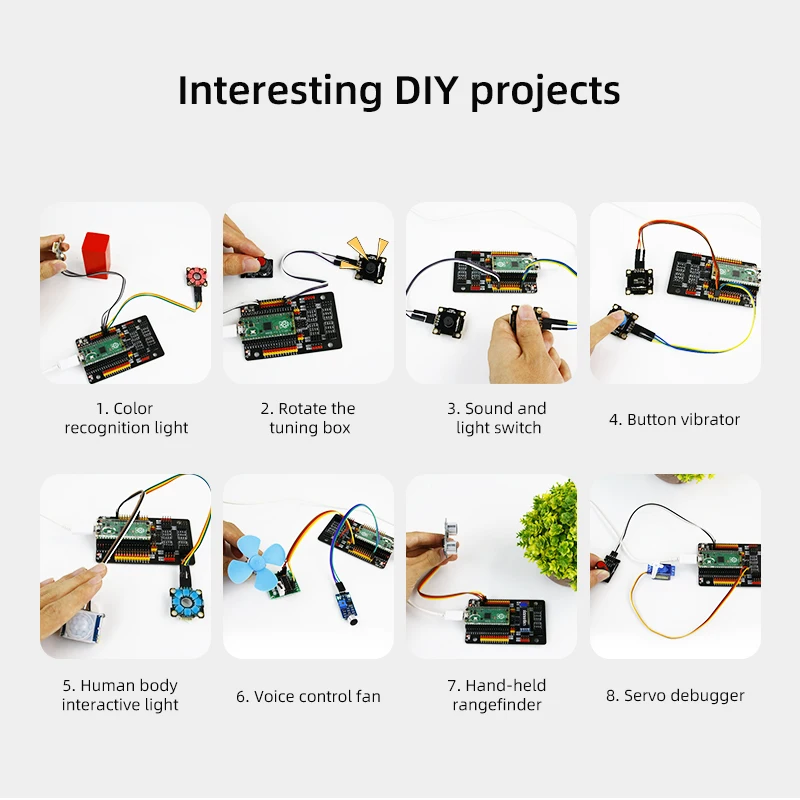 Interesting DIY projects

1. Color recognition light

2. Rotate the tuning box

3. Sound and light switch

4. Button vibrator

5. Human body interactive light

6. Voice control fan

7. Hand-held rangefinder

8. Servo debugger