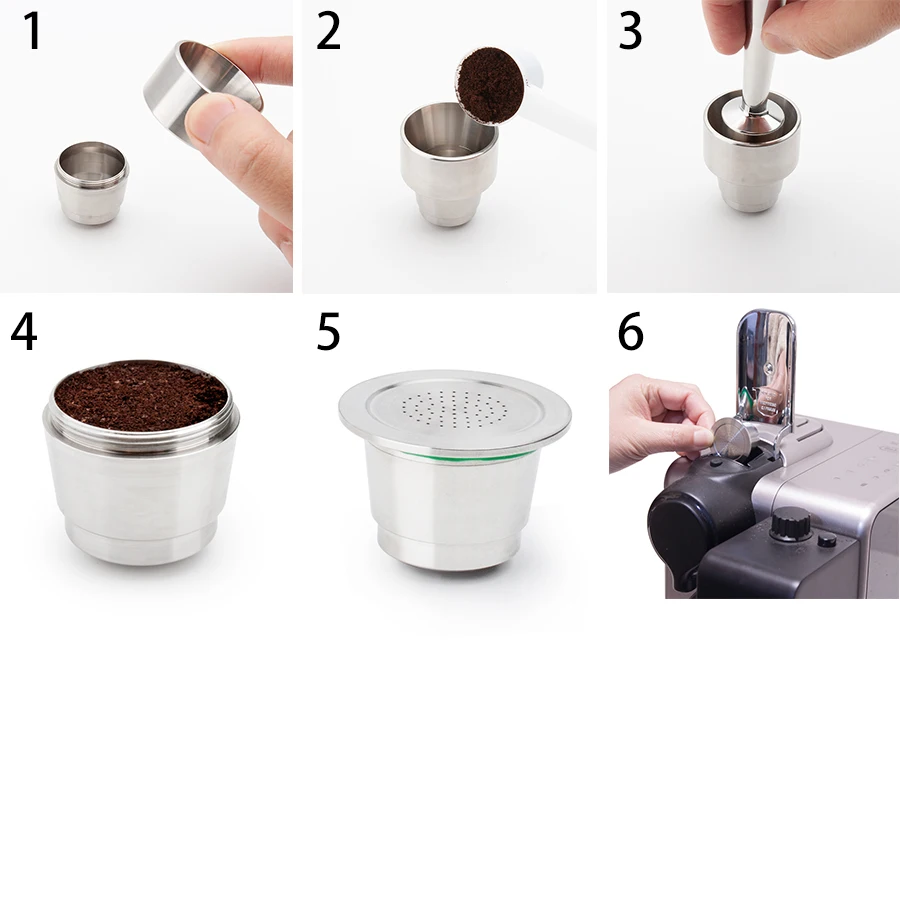 1

2

3

4

5

6