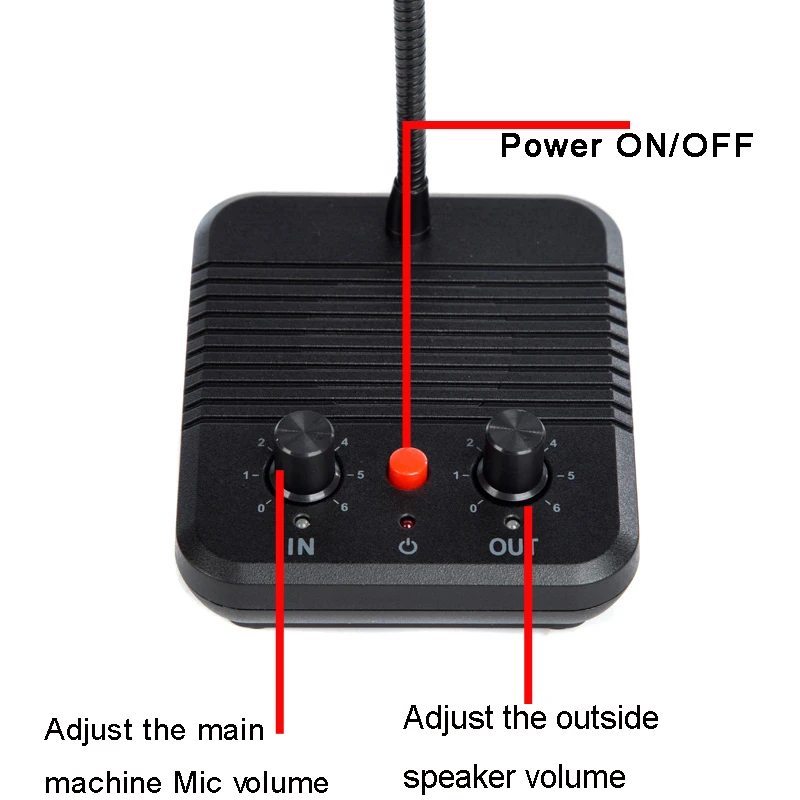 Power ON/OFF

2 4
1 5
0 6
IN

2 4
1 5
0 6
OUT

Adjust the main machine Mic volume

Adjust the outside speaker volume