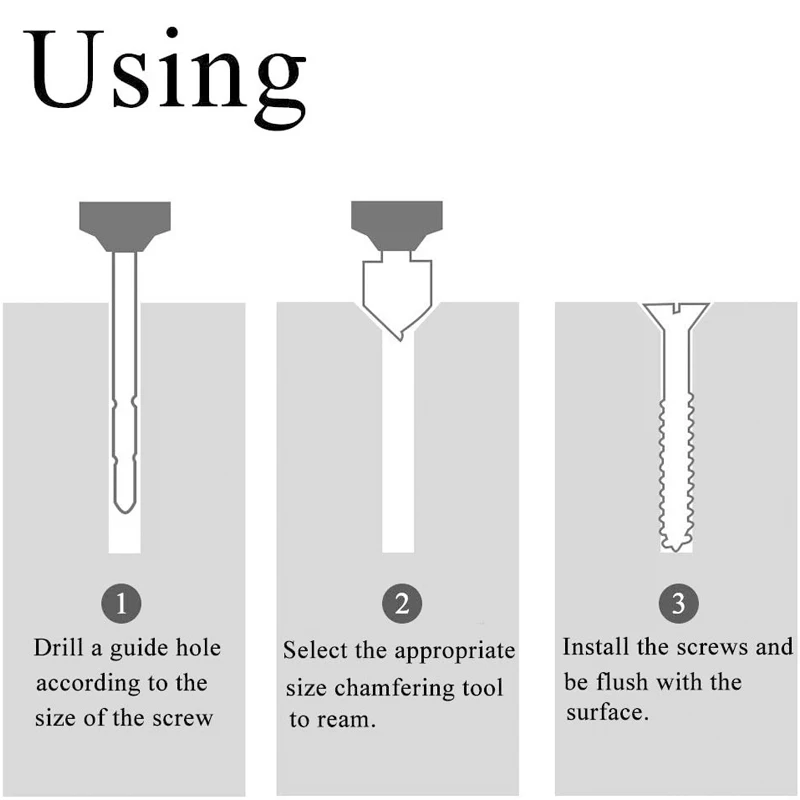 Using

1
Drill a guide hole according to the size of the screw

2
Select the appropriate size chamfering tool to ream.

3
Install the screws and be flush with the surface.