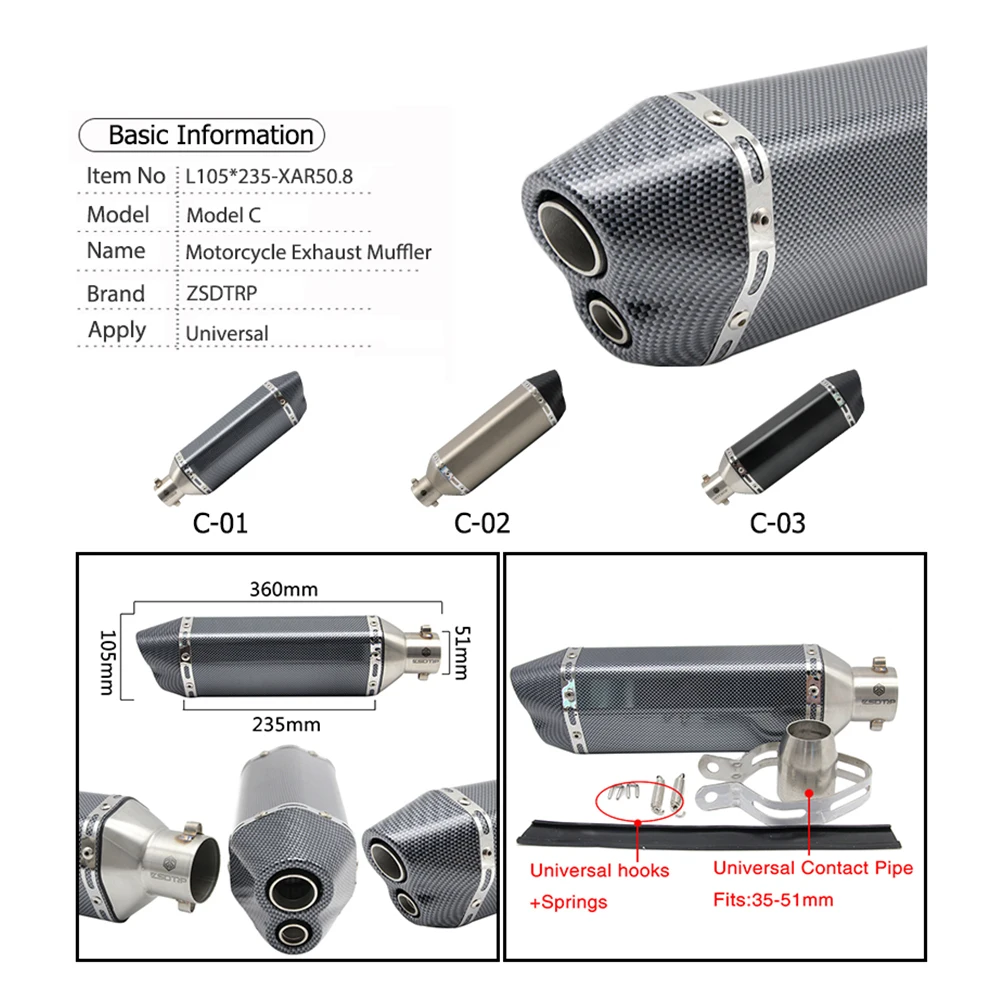 Basic Information

| Item No | L105*235-XAR50.8 |
|---|---|
| Model | Model C |
| Name | Motorcycle Exhaust Muffler |
| Brand | ZSDTRP |
| Apply | Universal |

C-01

C-02

C-03

360mm

105mm

51mm

235mm

ZSDTRP

ZSDTRP

ZSDTRP

Universal hooks +Springs

Universal Contact Pipe Fits:35-51mm