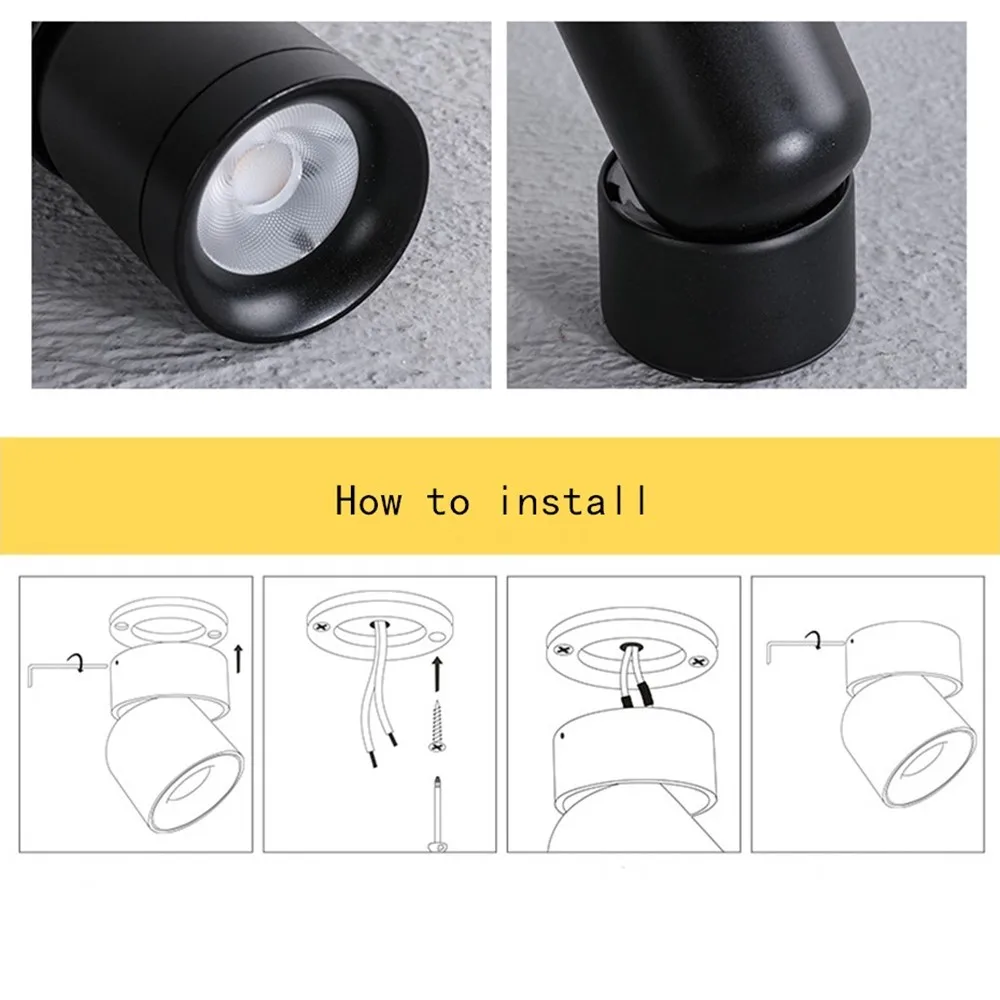 How to install