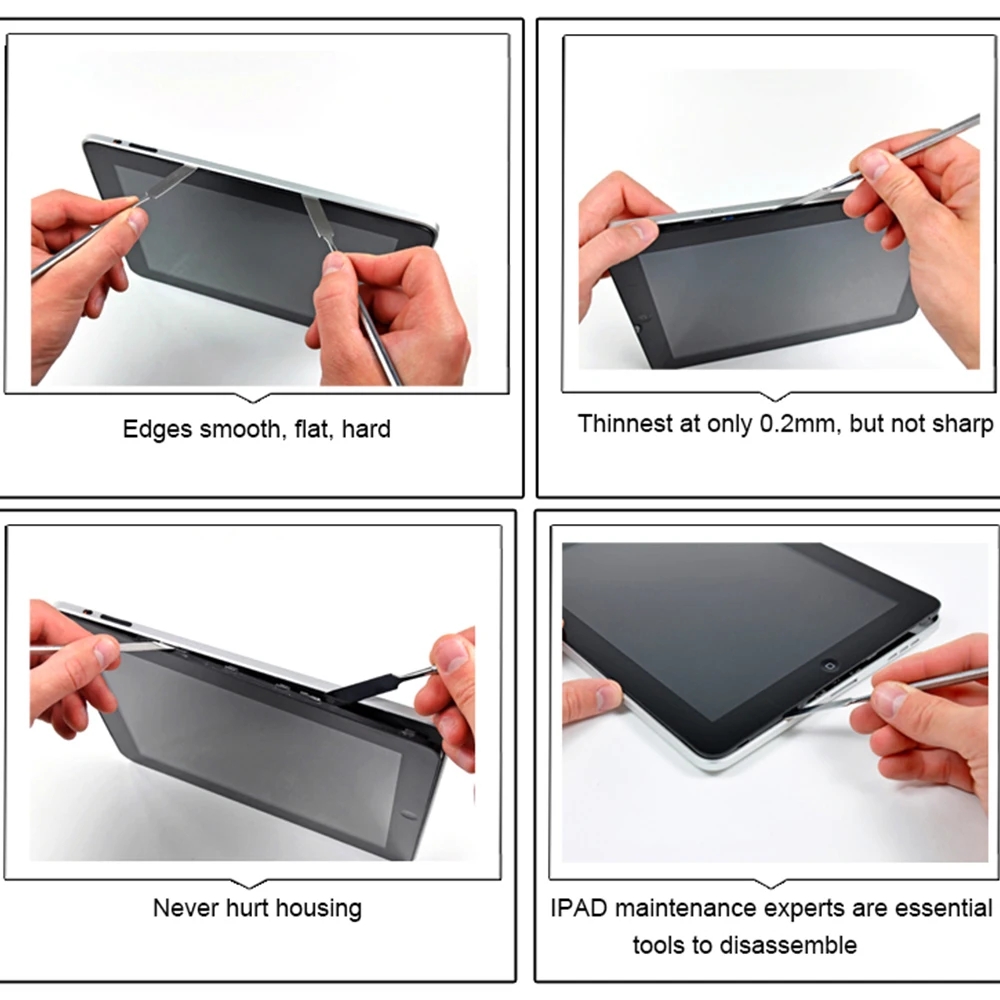 Edges smooth, flat, hard

Thinnest at only 0.2mm, but not sharp

Never hurt housing

IPAD maintenance experts are essential tools to disassemble