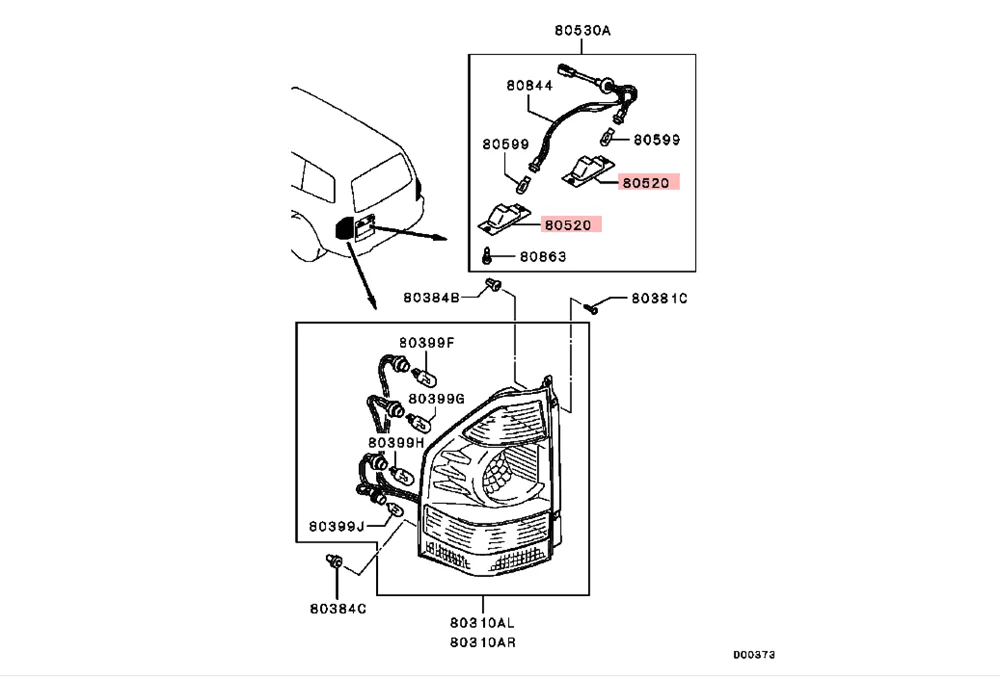 80530A
80844
80599
80599
80520
80520
80863
80384B
80381C
80399F
80399G
80399H
80399J
80384C
80310AL
80310AR
D00373