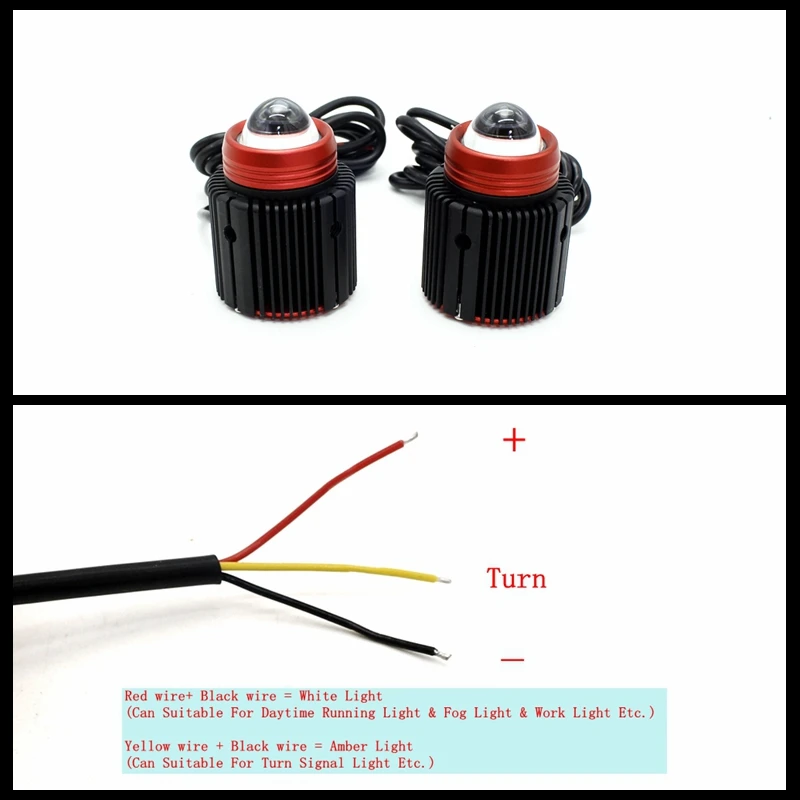 +

Turn

—

Red wire+ Black wire = White Light
(Can Suitable For Daytime Running Light & Fog Light & Work Light Etc.)

Yellow wire + Black wire = Amber Light
(Can Suitable For Turn Signal Light Etc.)