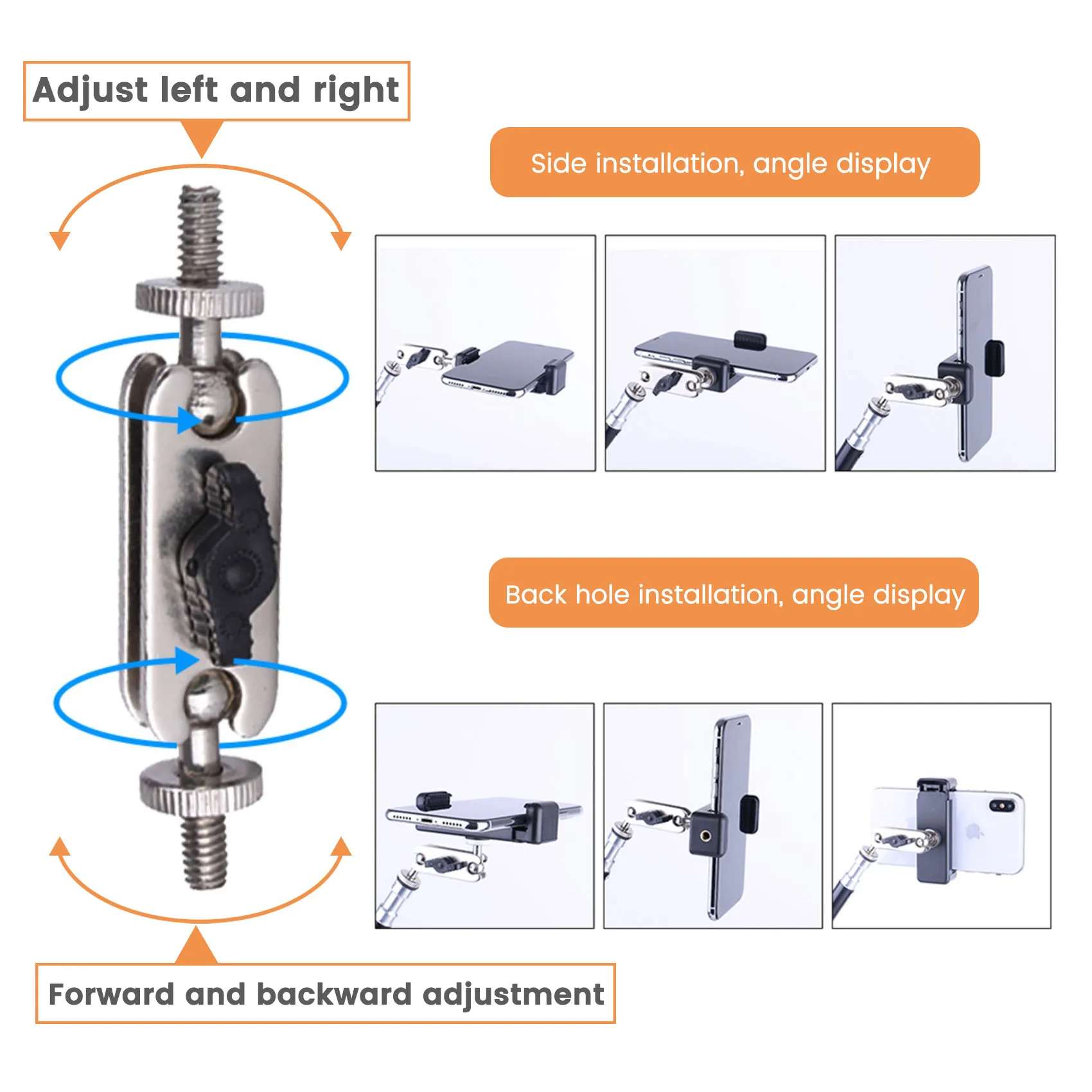 Adjust left and right

Side installation, angle display

Back hole installation, angle display

Forward and backward adjustment