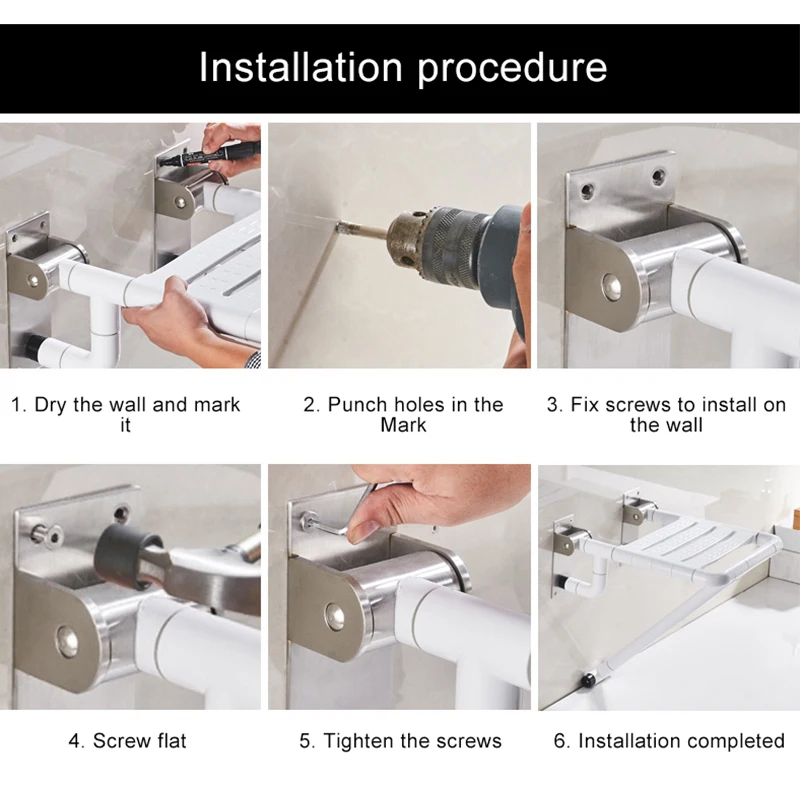 Installation procedure

1. Dry the wall and mark it

2. Punch holes in the Mark

3. Fix screws to install on the wall

4. Screw flat

5. Tighten the screws

6. Installation completed