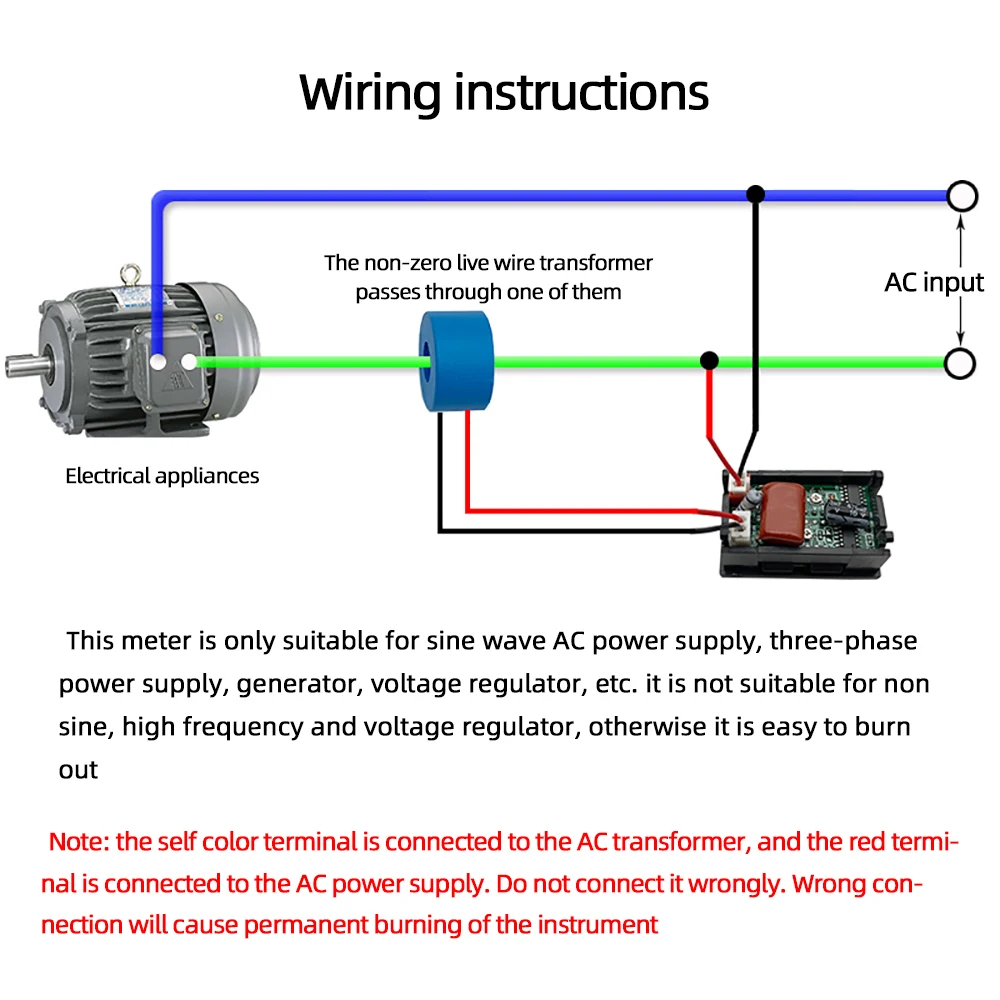 Wiring instructions

The non-zero live wire transformer passes through one of them

AC input

Electrical appliances

This meter is only suitable for sine wave AC power supply, three-phase power supply, generator, voltage regulator, etc. it is not suitable for non sine, high frequency and voltage regulator, otherwise it is easy to burn out

Note: the self color terminal is connected to the AC transformer, and the red terminal is connected to the AC power supply. Do not connect it wrongly. Wrong connection will cause permanent burning of the instrument