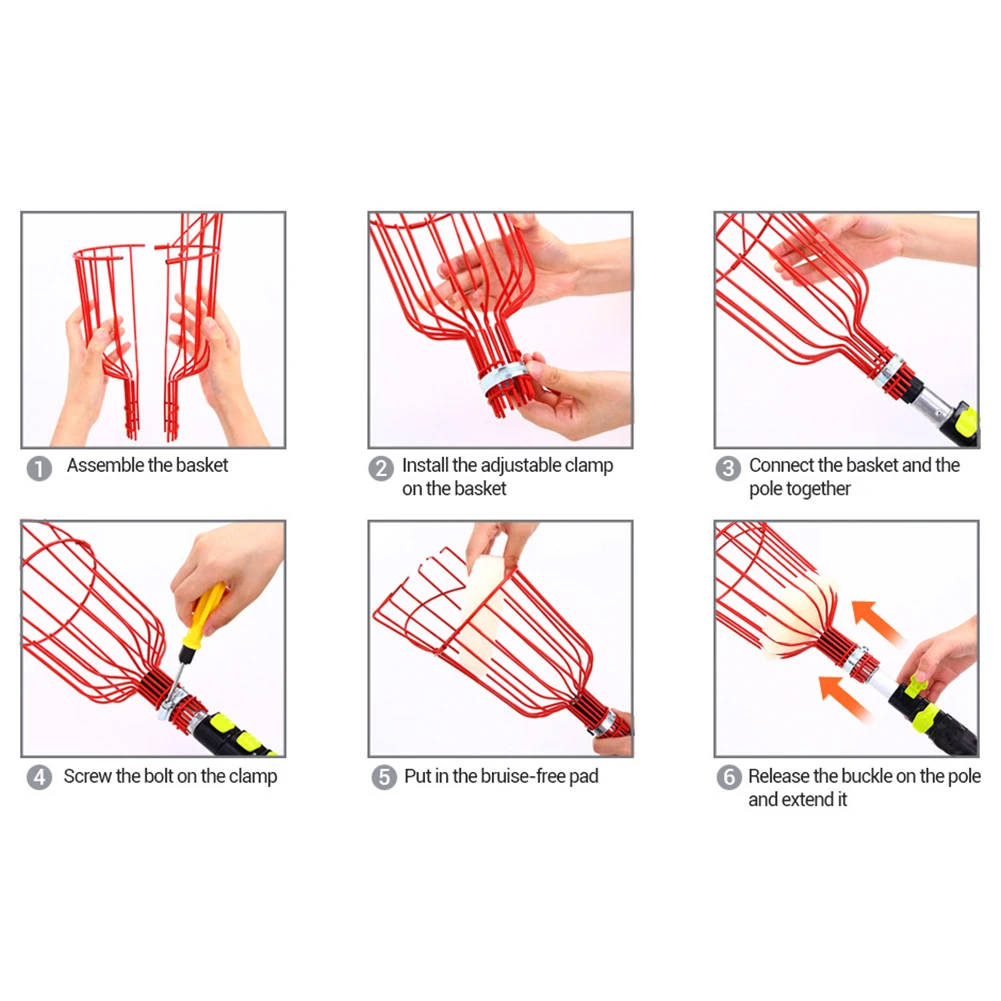 1 Assemble the basket

2 Install the adjustable clamp on the basket

3 Connect the basket and the pole together

4 Screw the bolt on the clamp

5 Put in the bruise-free pad

6 Release the buckle on the pole and extend it