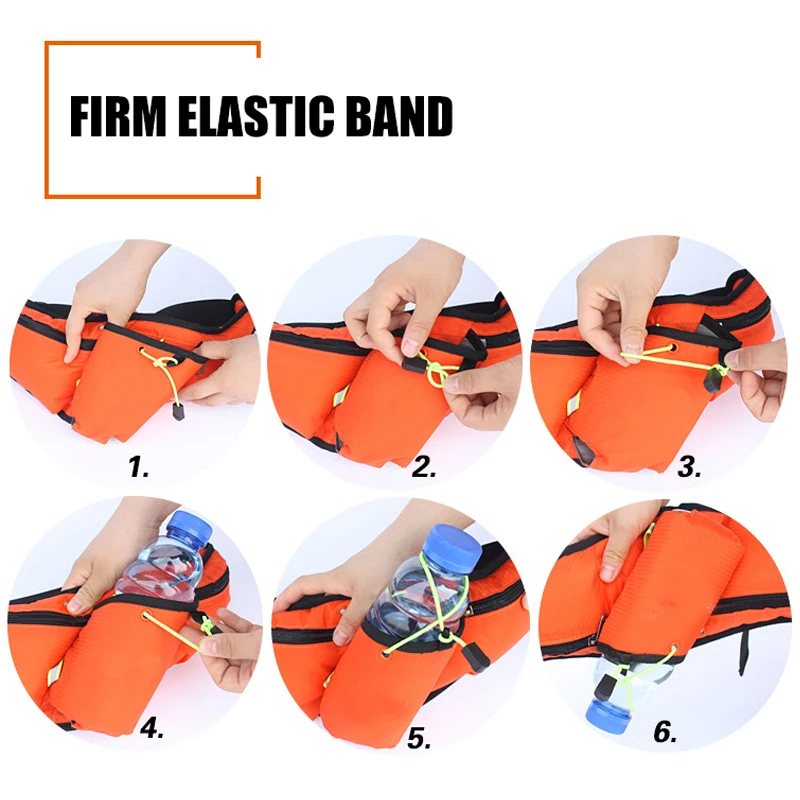 FIRM ELASTIC BAND

1.

2.

3.

4.

5.

6.