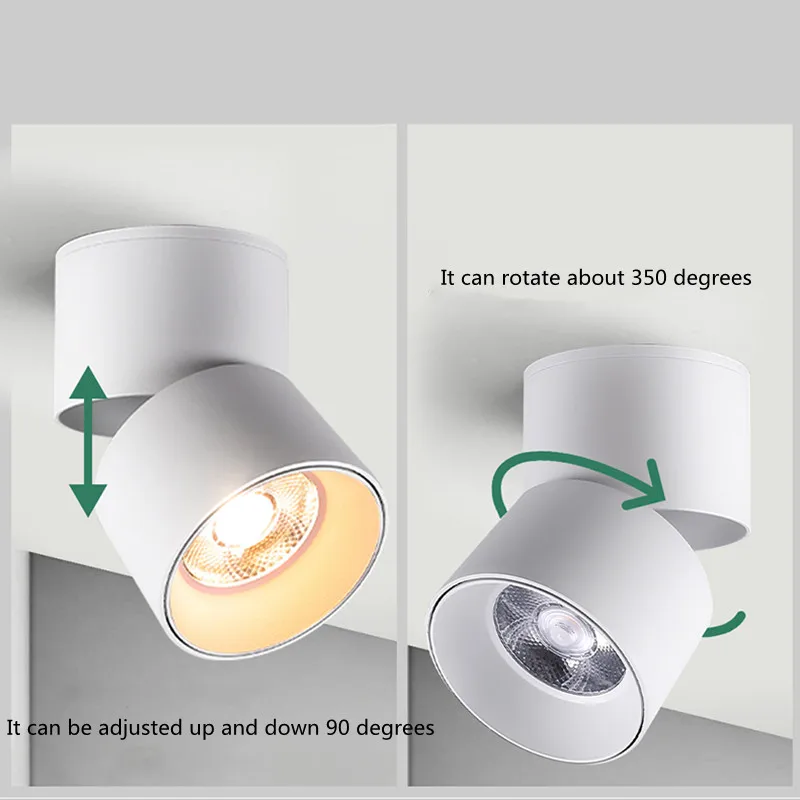 It can rotate about 350 degrees

It can be adjusted up and down 90 degrees