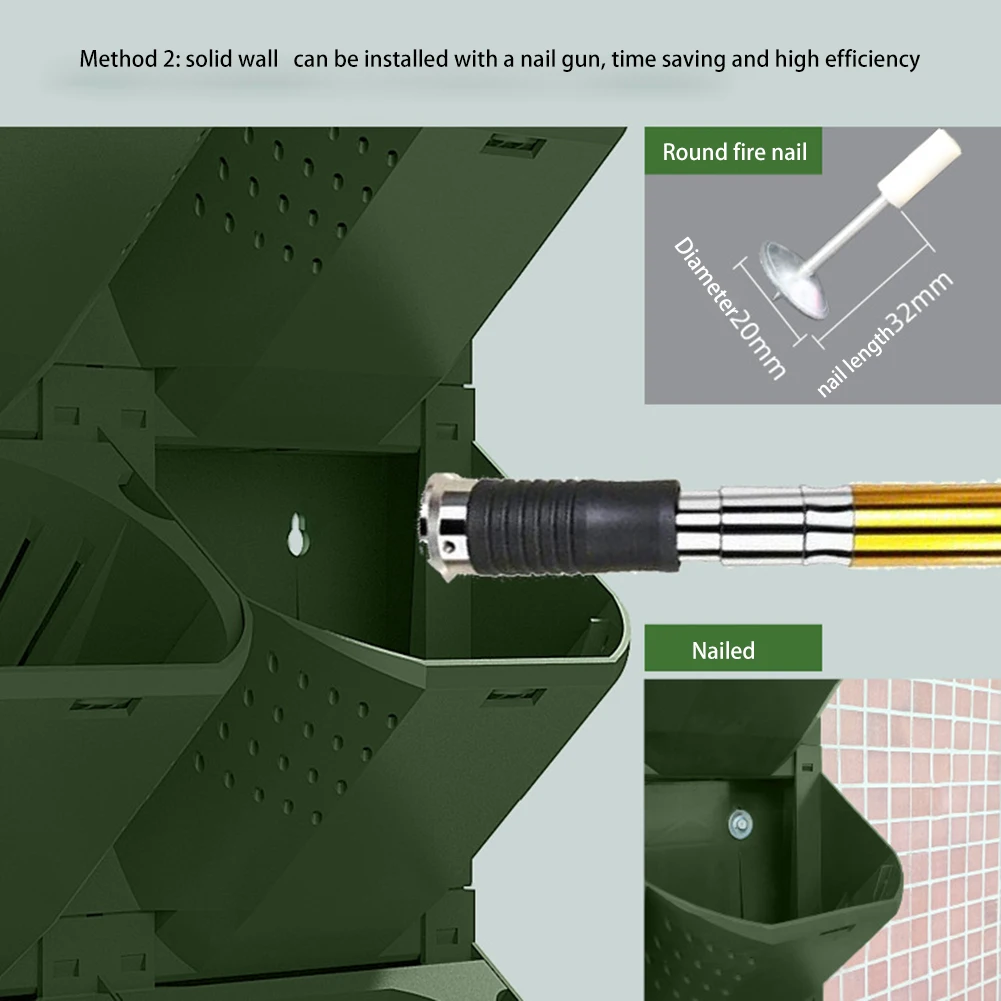 Method 2: solid wall can be installed with a nail gun, time saving and high efficiency

Round fire nail

Diameter20mm

nail length32mm

Nailed