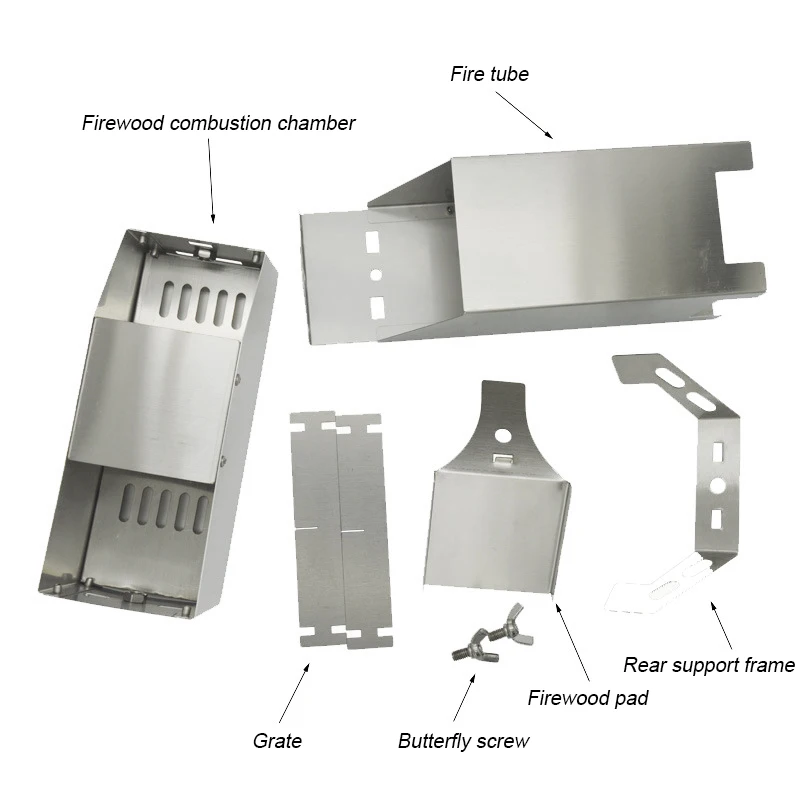 Fire tube

Firewood combustion chamber

Rear support frame

Firewood pad

Grate

Butterfly screw