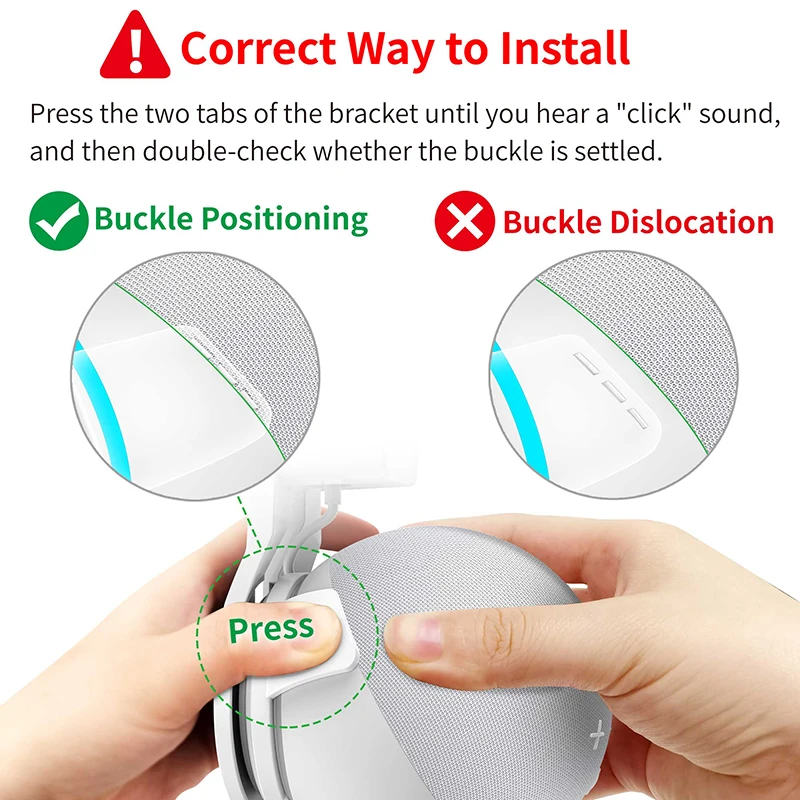 Correct Way to Install

Press the two tabs of the bracket until you hear a "click" sound, and then double-check whether the buckle is settled.

Buckle Positioning

Buckle Dislocation

Press