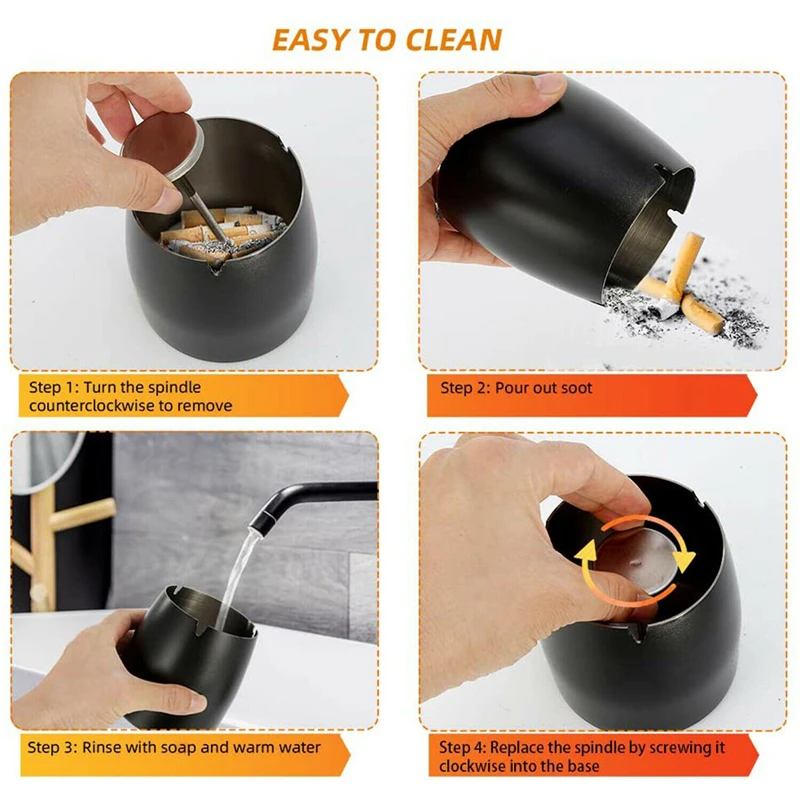 EASY TO CLEAN

Step 1: Turn the spindle counterclockwise to remove

Step 2: Pour out soot

Step 3: Rinse with soap and warm water

Step 4: Replace the spindle by screwing it clockwise into the base