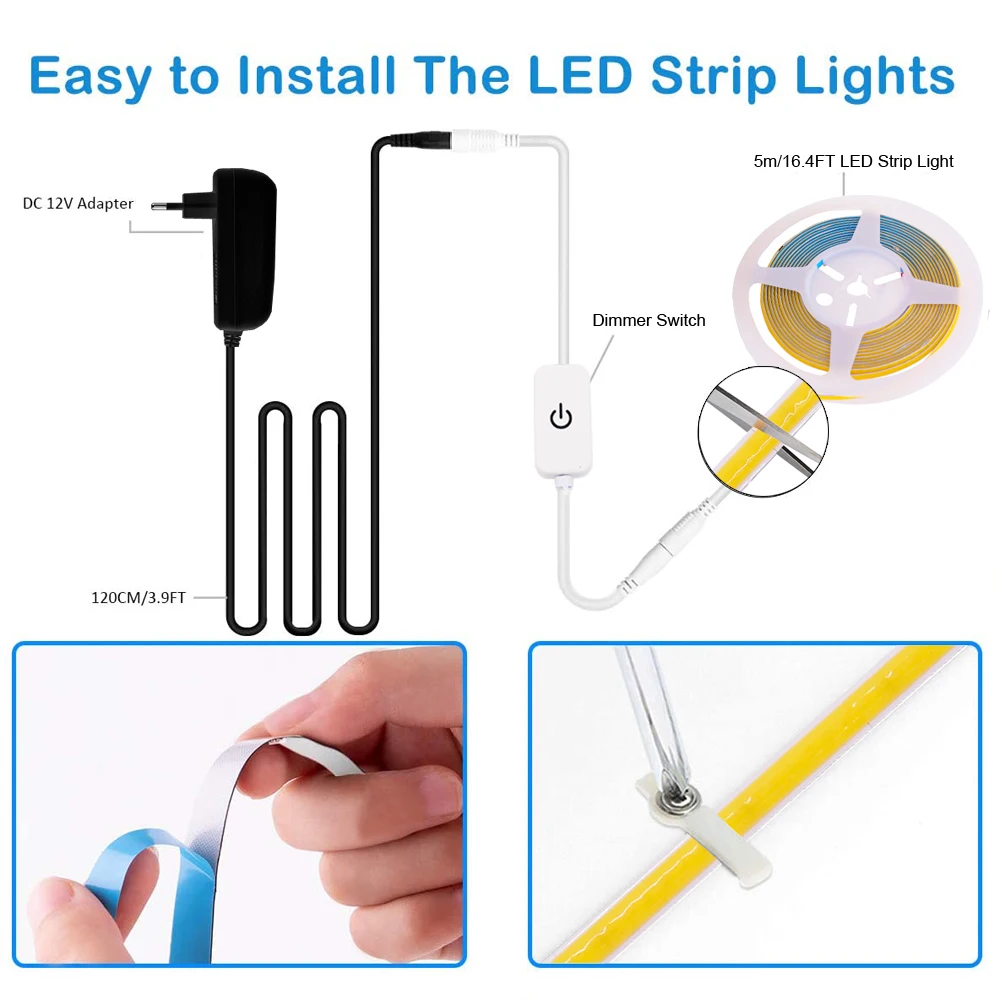 Easy to Install The LED Strip Lights

DC 12V Adapter

5m/16.4FT LED Strip Light

Dimmer Switch

120CM/3.9FT