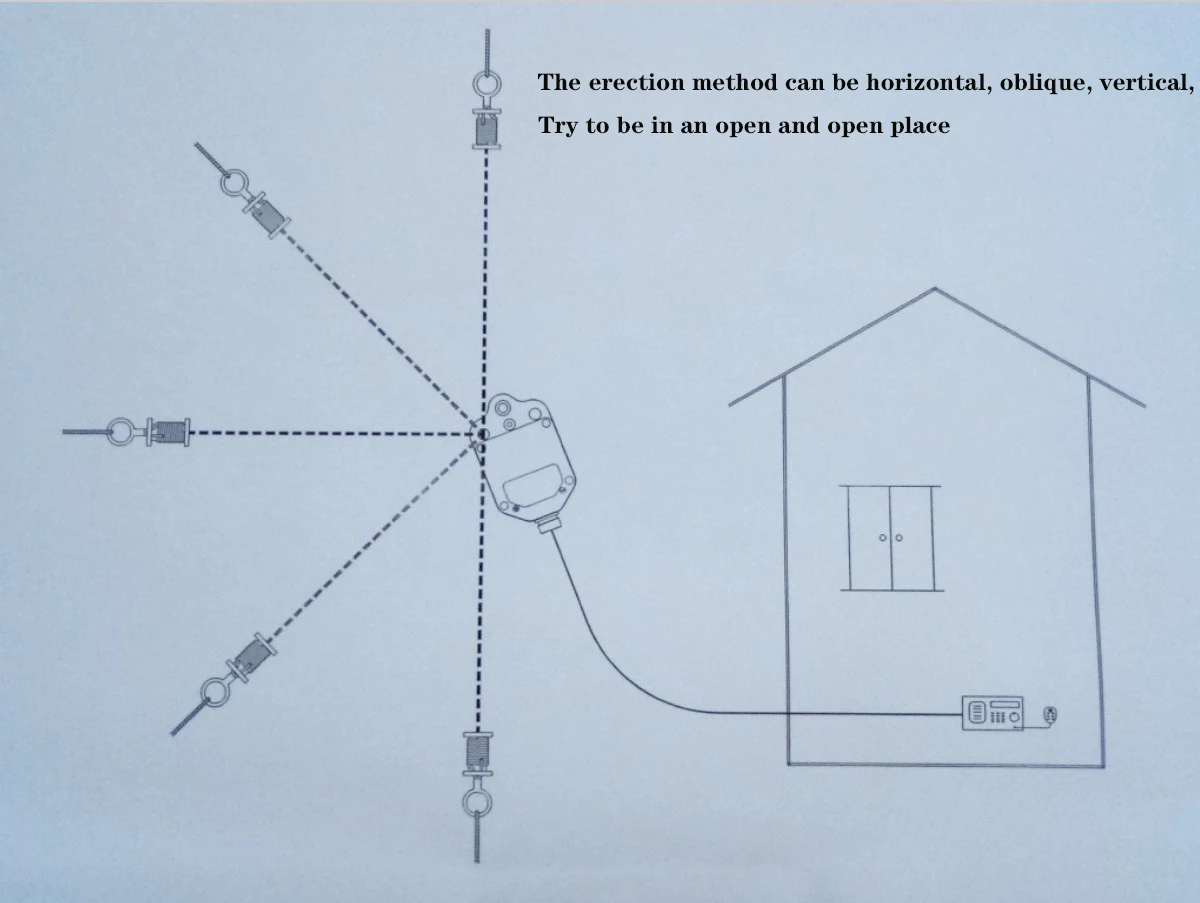 The erection method can be horizontal, oblique, vertical,
Try to be in an open and open place