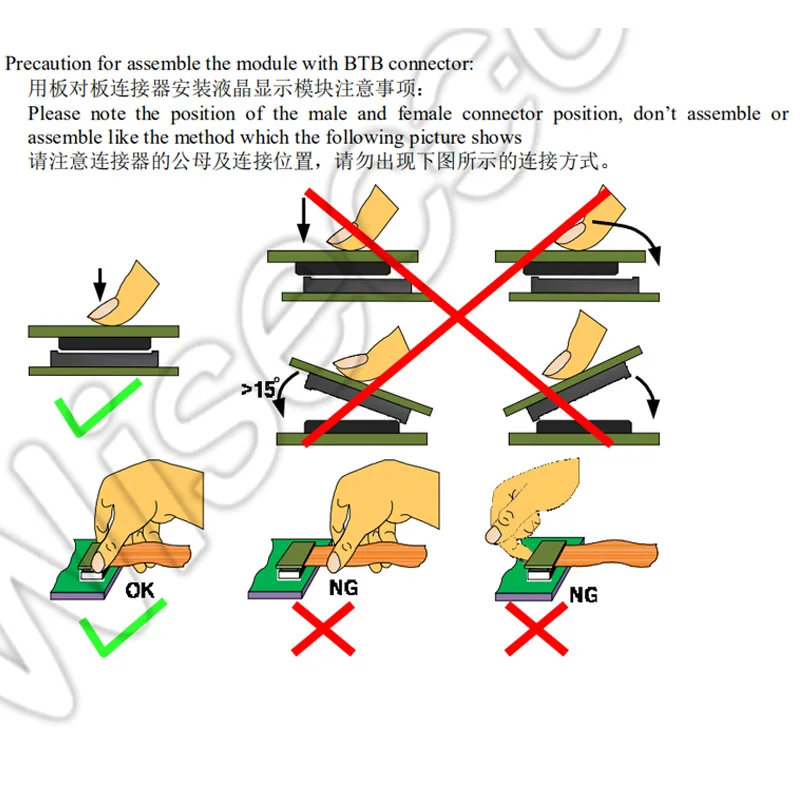 Precaution for assemble the module with BTB connector:
用板对板连接器安装液晶显示模块注意事项：
Please note the position of the male and female connector position, don't assemble or assemble like the method which the following picture shows
请注意连接器的公母及连接位置，请勿出现下图所示的连接方式。

>15°

OK

NG

NG

Wisecoco